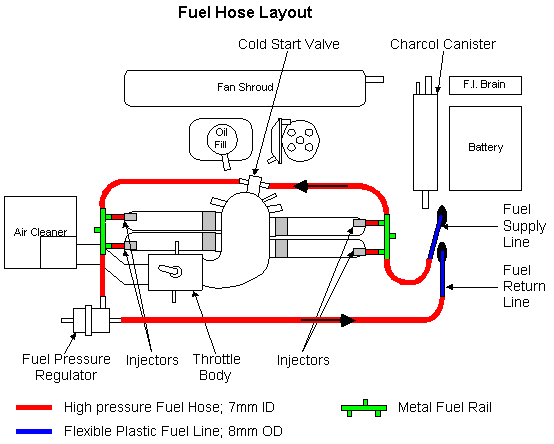 Fuel Hose Layout

Cold Start Valve

Charcol Canister

Fan Shroud

F.I. Brain

Oil Fill

Battery

Air Cleaner

Fuel Supply Line

Fuel Return Line

Fuel Pressure Regulator

Injectors

Throttle Body

Injectors

High pressure Fuel Hose; 7mm ID

Metal Fuel Rail

Flexible Plastic Fuel Line; 8mm OD