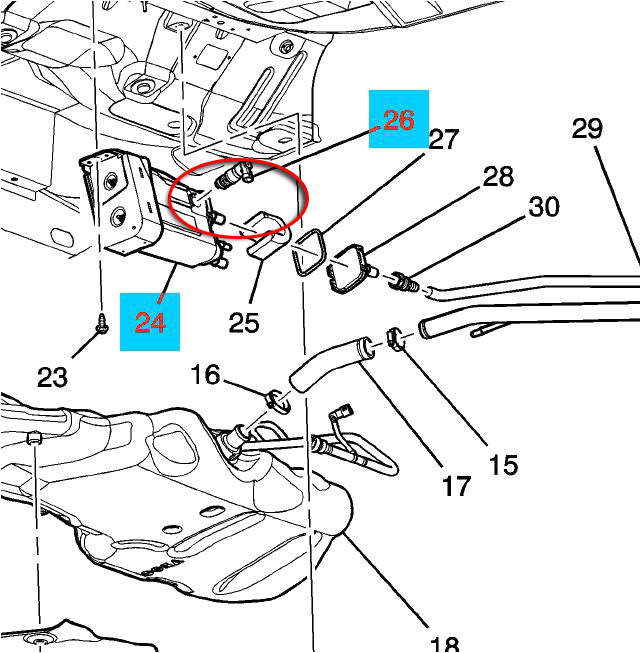 26
27
29
28
30
24
25
23
16
17
15
18