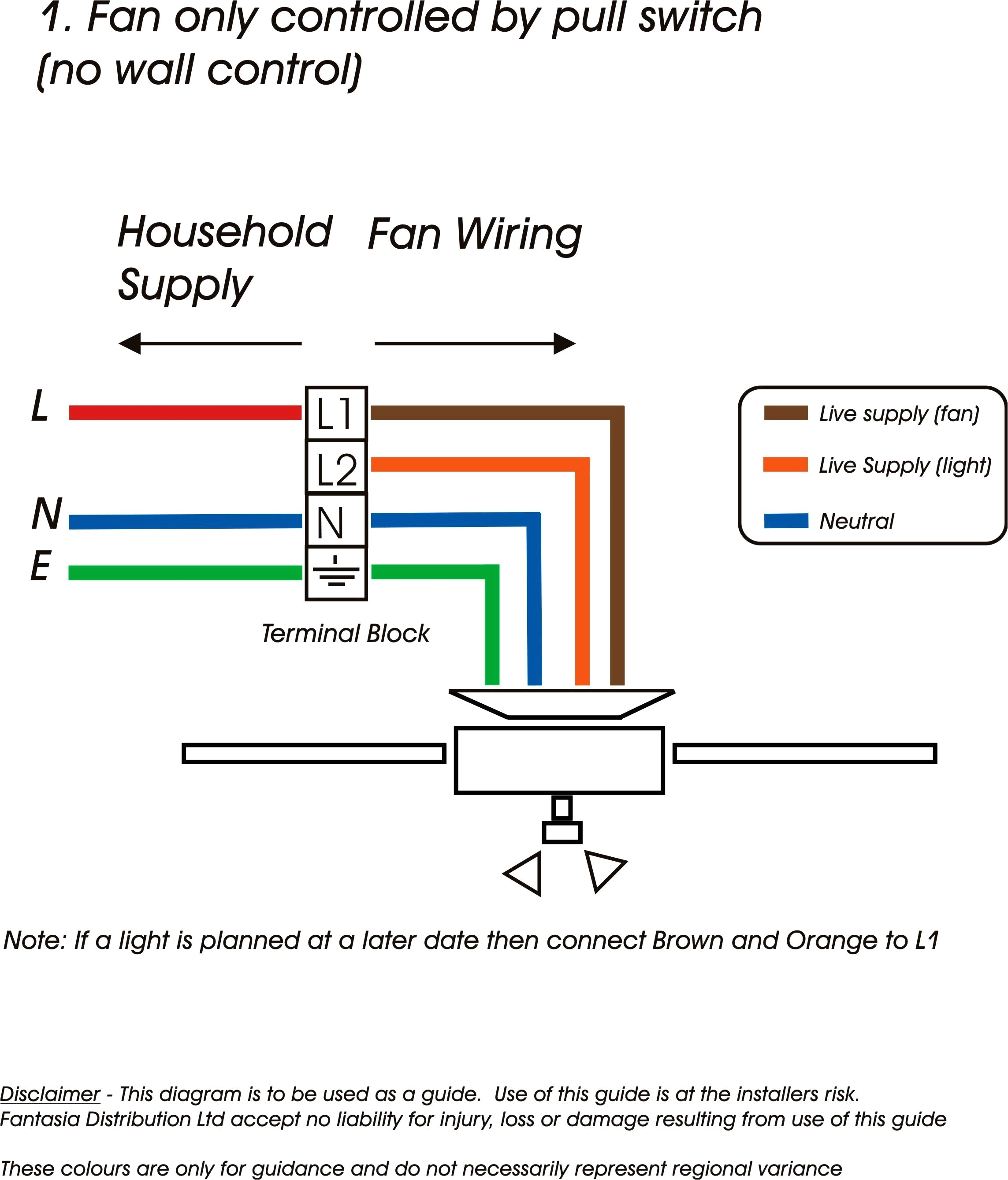 1. Fan only controlled by pull switch (no wall control)

Household Supply

Fan Wiring

L

N

E

L1

L2

N

Terminal Block

Live supply (fan)

Live Supply (light)

Neutral

Note: If a light is planned at a later date then connect Brown and Orange to L1

Disclaimer - This diagram is to be used as a guide. Use of this guide is at the installers risk. Fantasia Distribution Ltd accept no liability for injury, loss or damage resulting from use of this guide

These colours are only for guidance and do not necessarily represent regional variance