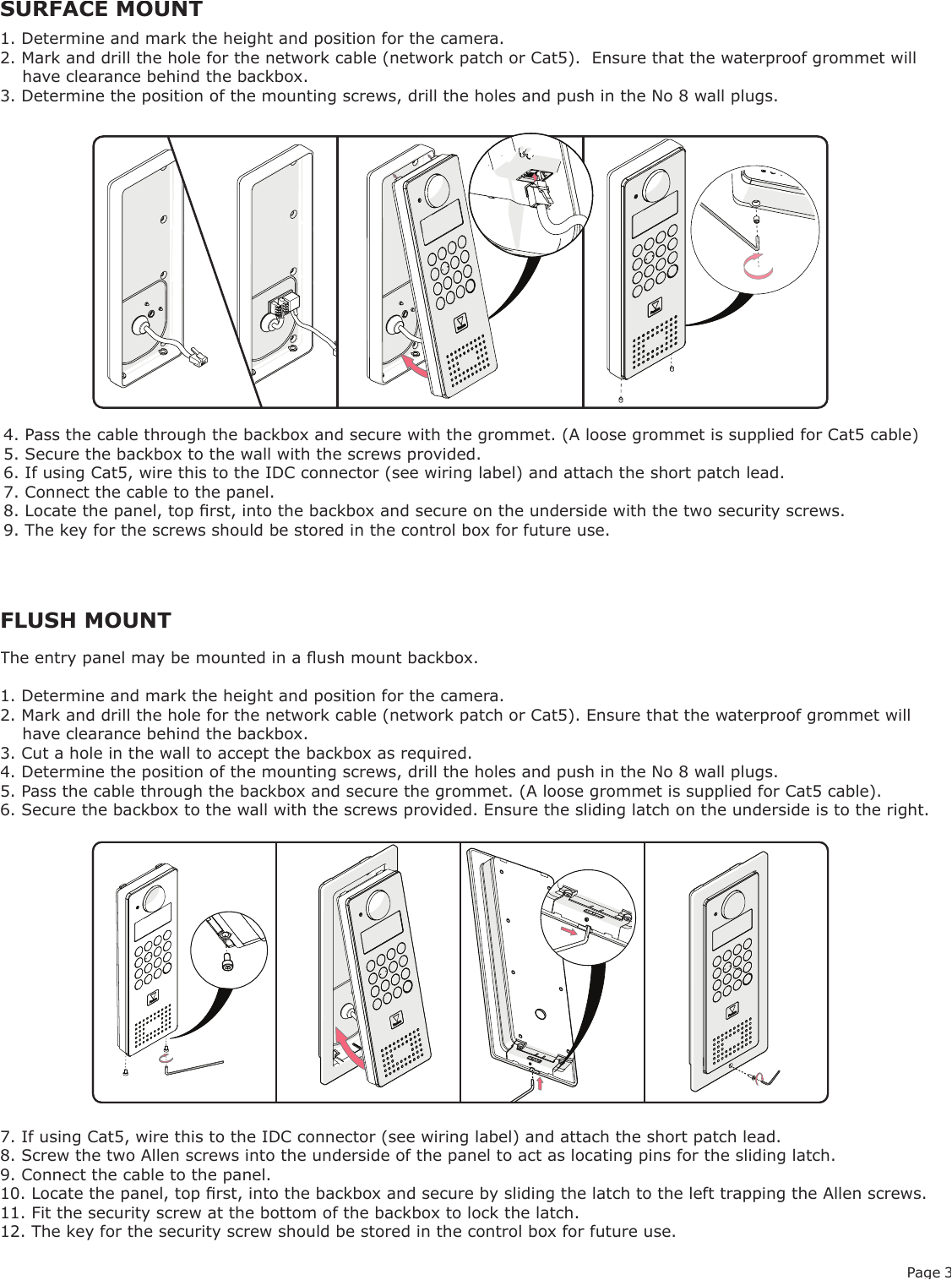 SURFACE MOUNT

1. Determine and mark the height and position for the camera.
2. Mark and drill the hole for the network cable (network patch or Cat5).  Ensure that the waterproof grommet will have clearance behind the backbox.
3. Determine the position of the mounting screws, drill the holes and push in the No 8 wall plugs.

4. Pass the cable through the backbox and secure with the grommet. (A loose grommet is supplied for Cat5 cable)
5. Secure the backbox to the wall with the screws provided.
6. If using Cat5, wire this to the IDC connector (see wiring label) and attach the short patch lead.
7. Connect the cable to the panel.
8. Locate the panel, top first, into the backbox and secure on the underside with the two security screws.
9. The key for the screws should be stored in the control box for future use.

FLUSH MOUNT

The entry panel may be mounted in a flush mount backbox.

1. Determine and mark the height and position for the camera.
2. Mark and drill the hole for the network cable (network patch or Cat5). Ensure that the waterproof grommet will have clearance behind the backbox.
3. Cut a hole in the wall to accept the backbox as required.
4. Determine the position of the mounting screws, drill the holes and push in the No 8 wall plugs.
5. Pass the cable through the backbox and secure the grommet. (A loose grommet is supplied for Cat5 cable).
6. Secure the backbox to the wall with the screws provided. Ensure the sliding latch on the underside is to the right.

7. If using Cat5, wire this to the IDC connector (see wiring label) and attach the short patch lead.
8. Screw the two Allen screws into the underside of the panel to act as locating pins for the sliding latch.
9. Connect the cable to the panel.
10. Locate the panel, top first, into the backbox and secure by sliding the latch to the left trapping the Allen screws.
11. Fit the security screw at the bottom of the backbox to lock the latch.
12. The key for the security screw should be stored in the control box for future use.

Page 3