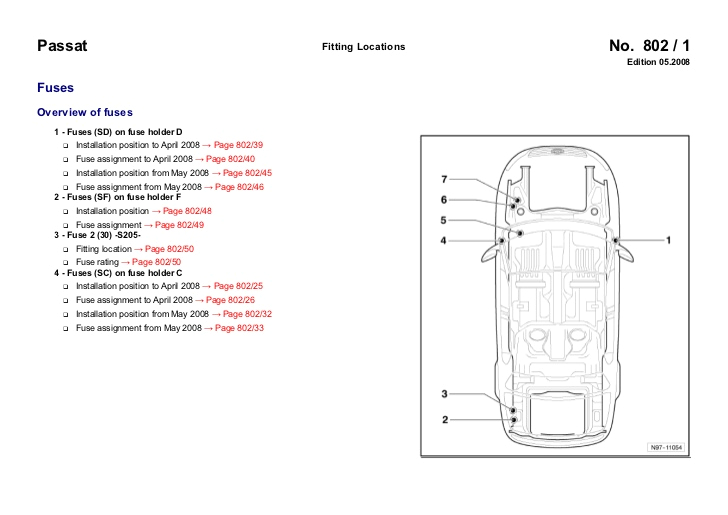 Passat

Fitting Locations

No. 802 / 1
Edition 05.2008

Fuses

Overview of fuses

1 - Fuses (SD) on fuse holder D
❑ Installation position to April 2008 → Page 802/39
❑ Fuse assignment to April 2008 → Page 802/40
❑ Installation position from May 2008 → Page 802/45
❑ Fuse assignment from May 2008 → Page 802/46
2 - Fuses (SF) on fuse holder F
❑ Installation position → Page 802/48
❑ Fuse assignment → Page 802/49
3 - Fuse 2 (30) -S205-
❑ Fitting location → Page 802/50
❑ Fuse rating → Page 802/50
4 - Fuses (SC) on fuse holder C
❑ Installation position to April 2008 → Page 802/25
❑ Fuse assignment to April 2008 → Page 802/26
❑ Installation position from May 2008 → Page 802/32
❑ Fuse assignment from May 2008 → Page 802/33

7
6
5
4
1
3
2
N97-11054