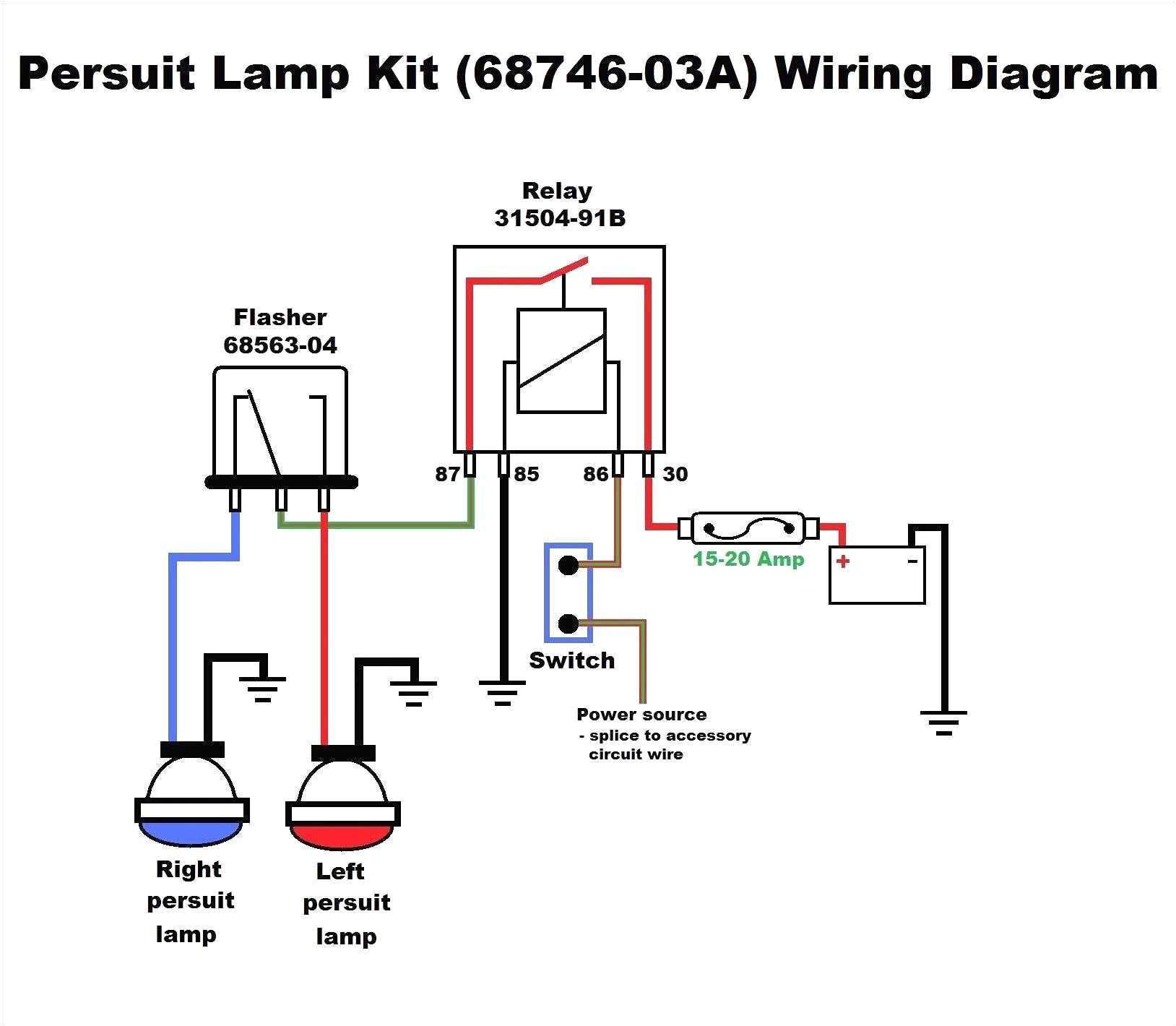 Persuit Lamp Kit (68746-03A) Wiring Diagram

Relay
31504-91B

Flasher
68563-04

87
85
86
30

15-20 Amp

+
-

Switch

Power source
- splice to accessory circuit wire

Right persuit lamp

Left persuit lamp