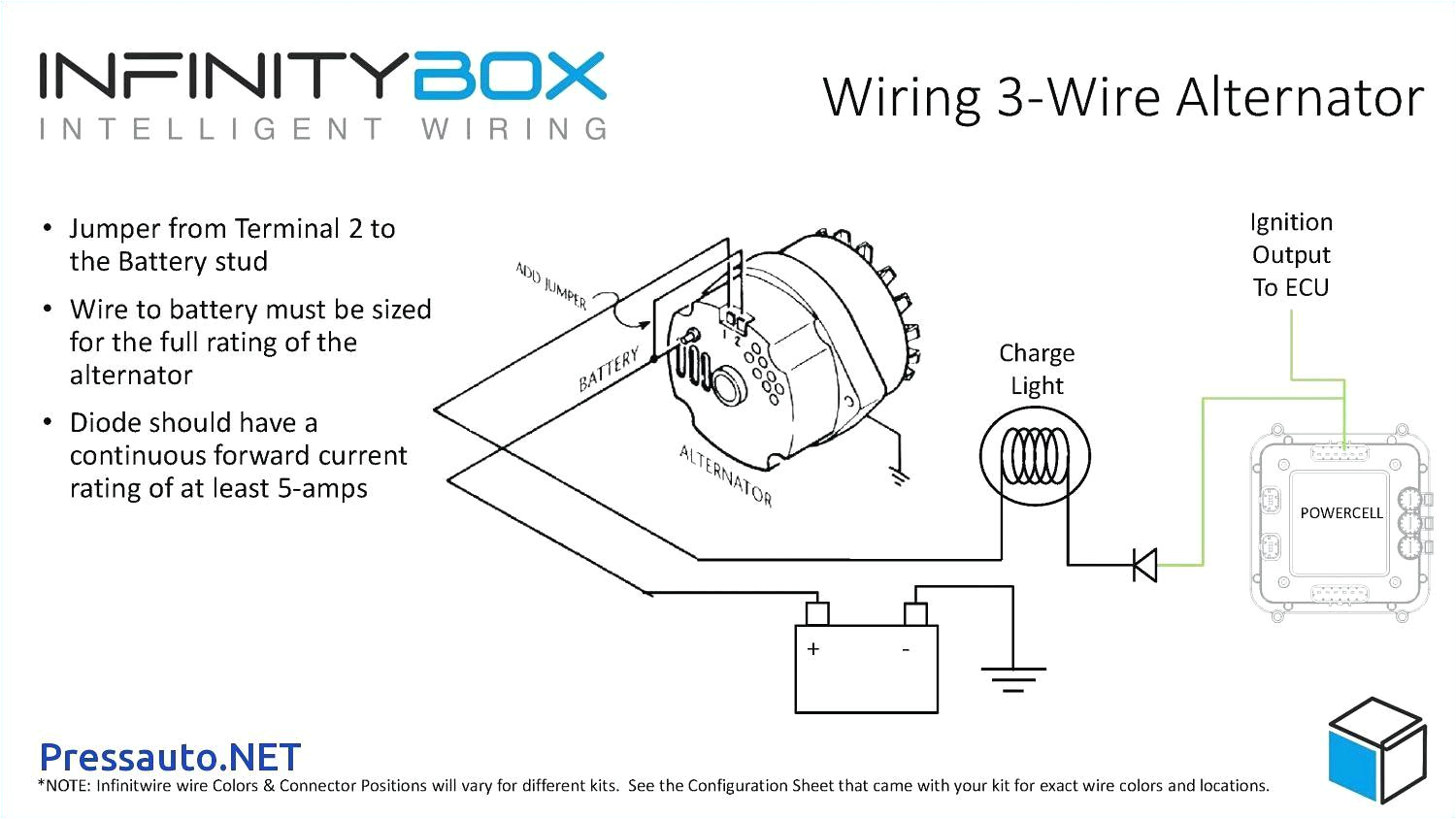 INFINITYBOX
INTELLIGENT WIRING

Wiring 3-Wire Alternator

• Jumper from Terminal 2 to the Battery stud
• Wire to battery must be sized for the full rating of the alternator
• Diode should have a continuous forward current rating of at least 5-amps

ADD JUMPER
BATTERY
1 2
ALTERNATOR

Charge Light

Ignition Output To ECU

POWERCELL

+ -

Pressauto.NET
*NOTE: Infinitwire wire Colors & Connector Positions will vary for different kits. See the Configuration Sheet that came with your kit for exact wire colors and locations.