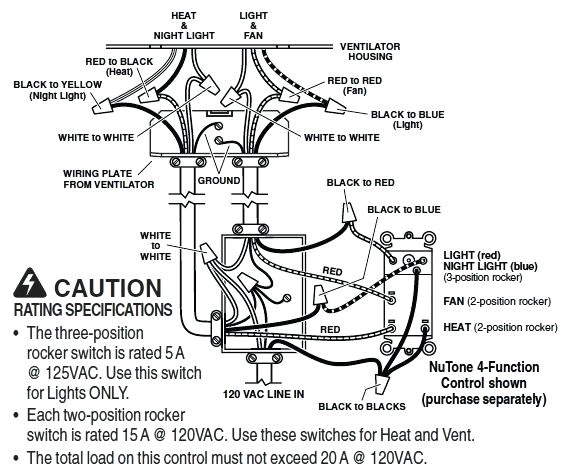 HEAT & NIGHT LIGHT

LIGHT & FAN

VENTILATOR HOUSING

RED to BLACK (Heat)

BLACK to YELLOW (Night Light)

RED to RED (Fan)

BLACK to BLUE (Light)

WHITE to WHITE

WHITE to WHITE

WIRING PLATE FROM VENTILATOR

GROUND

BLACK to RED

BLACK to BLUE

WHITE to WHITE

RED

RED

LIGHT (red)
NIGHT LIGHT (blue)
(3-position rocker)

FAN (2-position rocker)

HEAT (2-position rocker)

120 VAC LINE IN

BLACK to BLACKS

NuTone 4-Function Control shown (purchase separately)

CAUTION
RATING SPECIFICATIONS

• The three-position rocker switch is rated 5 A @ 125VAC. Use this switch for Lights ONLY.

• Each two-position rocker switch is rated 15 A @ 120VAC. Use these switches for Heat and Vent.

• The total load on this control must not exceed 20 A @ 120VAC.