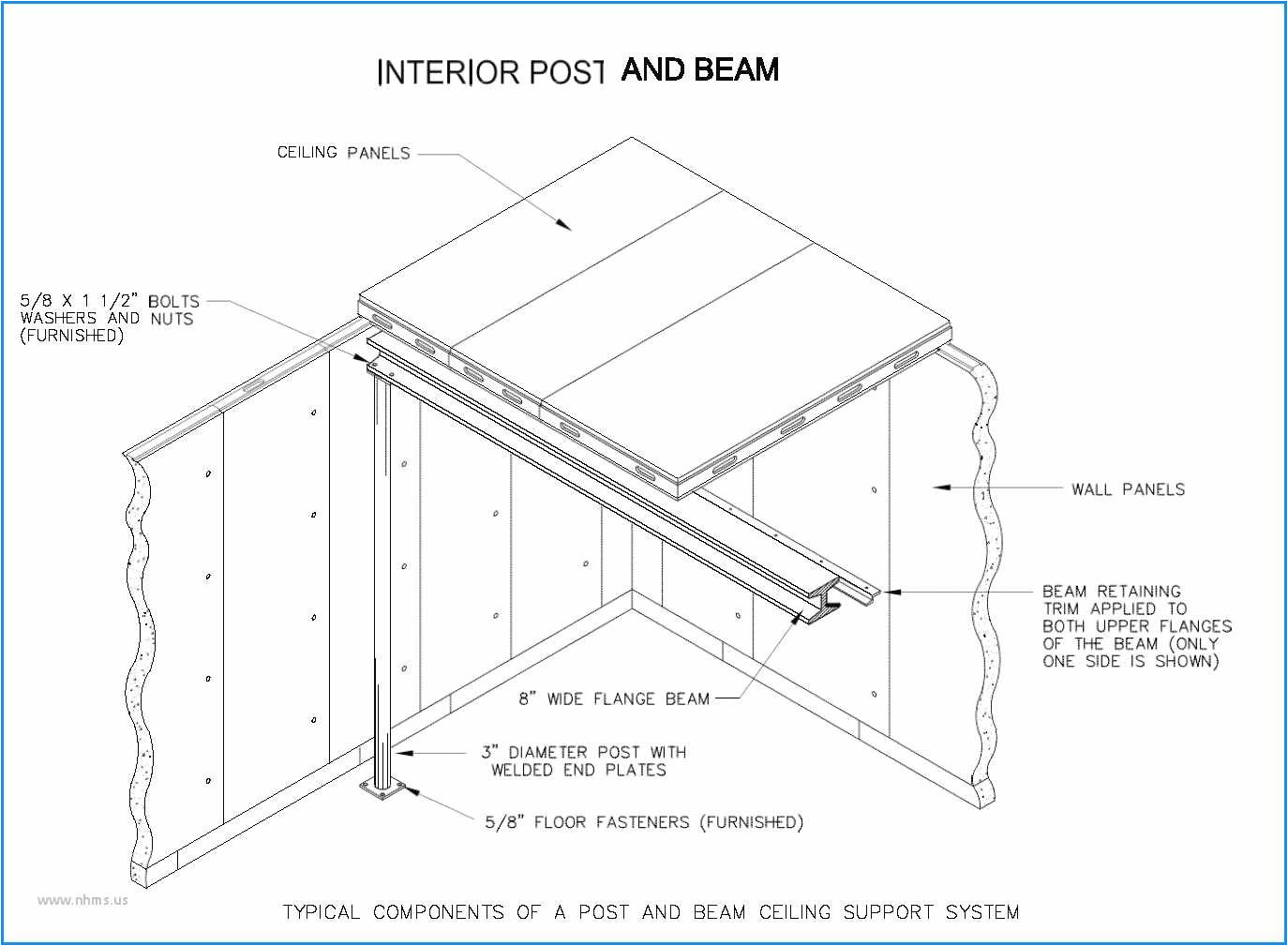 INTERIOR POST AND BEAM

CEILING PANELS

5/8 X 1 1/2" BOLTS WASHERS AND NUTS (FURNISHED)

WALL PANELS

BEAM RETAINING TRIM APPLIED TO BOTH UPPER FLANGES OF THE BEAM (ONLY ONE SIDE IS SHOWN)

8" WIDE FLANGE BEAM

3" DIAMETER POST WITH WELDED END PLATES

5/8" FLOOR FASTENERS (FURNISHED)

www.nhms.us

TYPICAL COMPONENTS OF A POST AND BEAM CEILING SUPPORT SYSTEM