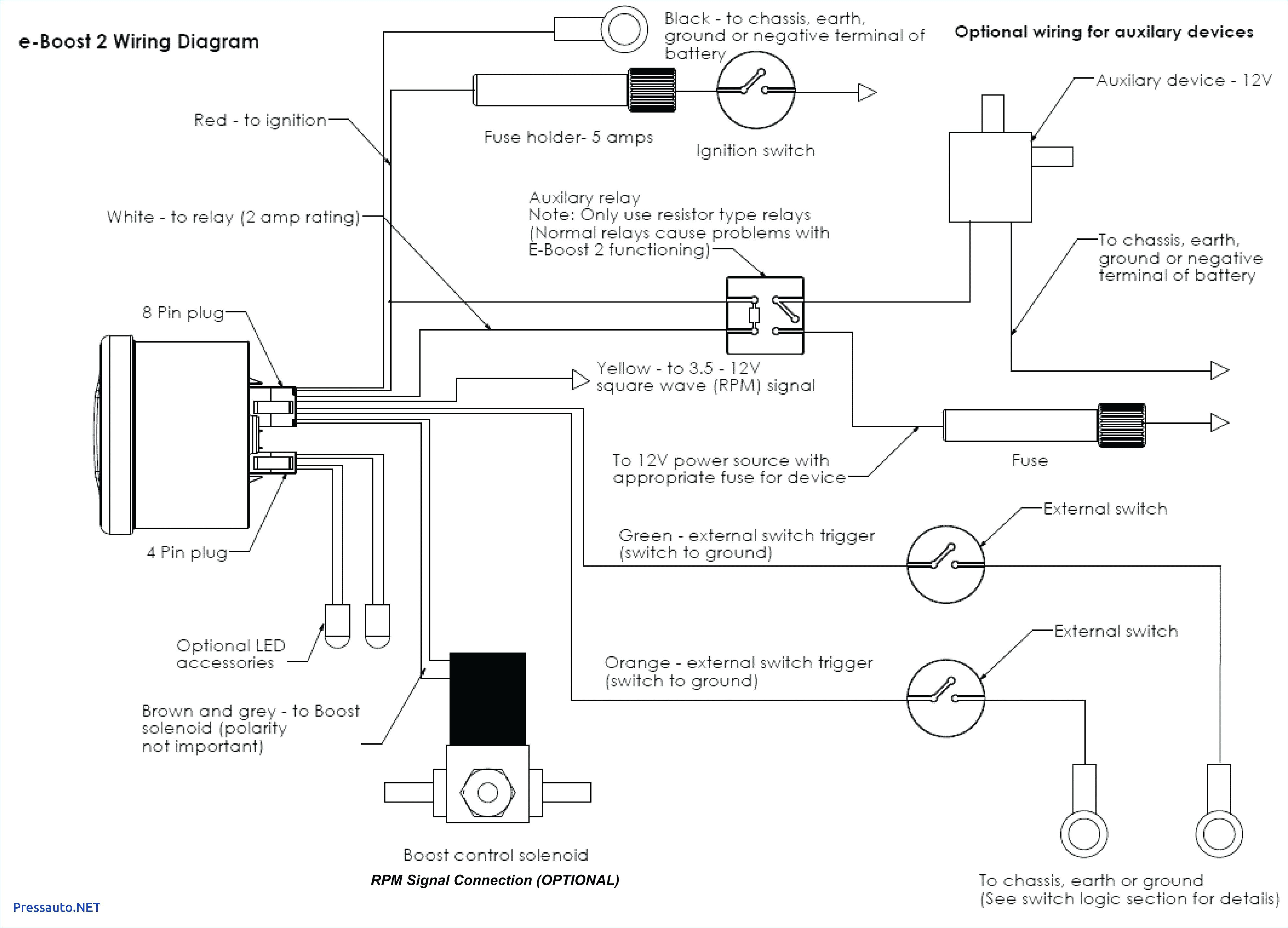 e-Boost 2 Wiring Diagram

Black - to chassis, earth, ground or negative terminal of battery

Optional wiring for auxilary devices

Red - to ignition

Fuse holder- 5 amps

Ignition switch

Auxilary device - 12V

White - to relay (2 amp rating)

Auxilary relay
Note: Only use resistor type relays (Normal relays cause problems with E-Boost 2 functioning)

To chassis, earth, ground or negative terminal of battery

8 Pin plug

Yellow - to 3.5 - 12V square wave (RPM) signal

To 12V power source with appropriate fuse for device

Fuse

4 Pin plug

External switch

Green - external switch trigger (switch to ground)

Optional LED accessories

External switch

Orange - external switch trigger (switch to ground)

Brown and grey - to Boost solenoid (polarity not important)

Boost control solenoid

RPM Signal Connection (OPTIONAL)

To chassis, earth or ground (See switch logic section for details)

Pressauto.NET