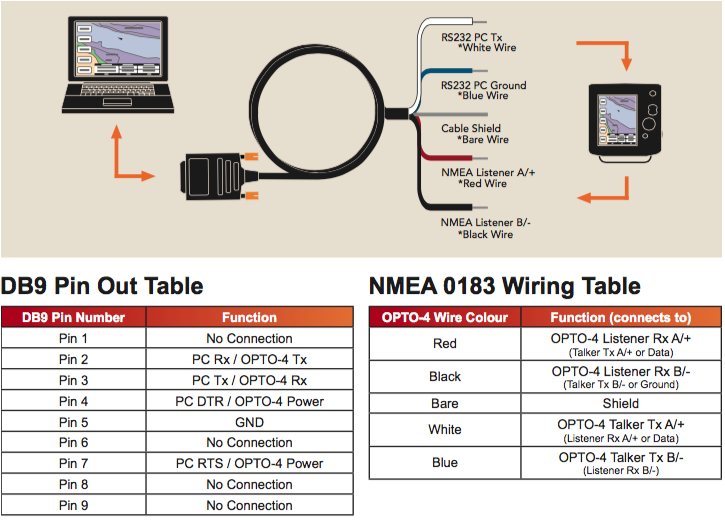 RS232 PC Tx
*White Wire

RS232 PC Ground
*Blue Wire

Cable Shield
*Bare Wire

NMEA Listener A/+
*Red Wire

NMEA Listener B/-
*Black Wire

DB9 Pin Out Table

| DB9 Pin Number | Function |
|---|---|
| Pin 1 | No Connection |
| Pin 2 | PC Rx / OPTO-4 Tx |
| Pin 3 | PC Tx / OPTO-4 Rx |
| Pin 4 | PC DTR / OPTO-4 Power |
| Pin 5 | GND |
| Pin 6 | No Connection |
| Pin 7 | PC RTS / OPTO-4 Power |
| Pin 8 | No Connection |
| Pin 9 | No Connection |

NMEA 0183 Wiring Table

| OPTO-4 Wire Colour | Function (connects to) |
|---|---|
| Red | OPTO-4 Listener Rx A/+ (Talker Tx A/+ or Data) |
| Black | OPTO-4 Listener Rx B/- (Talker Tx B/- or Ground) |
| Bare | Shield |
| White | OPTO-4 Talker Tx A/+ (Listener Rx A/+ or Data) |
| Blue | OPTO-4 Talker Tx B/- (Listener Rx B/-) |