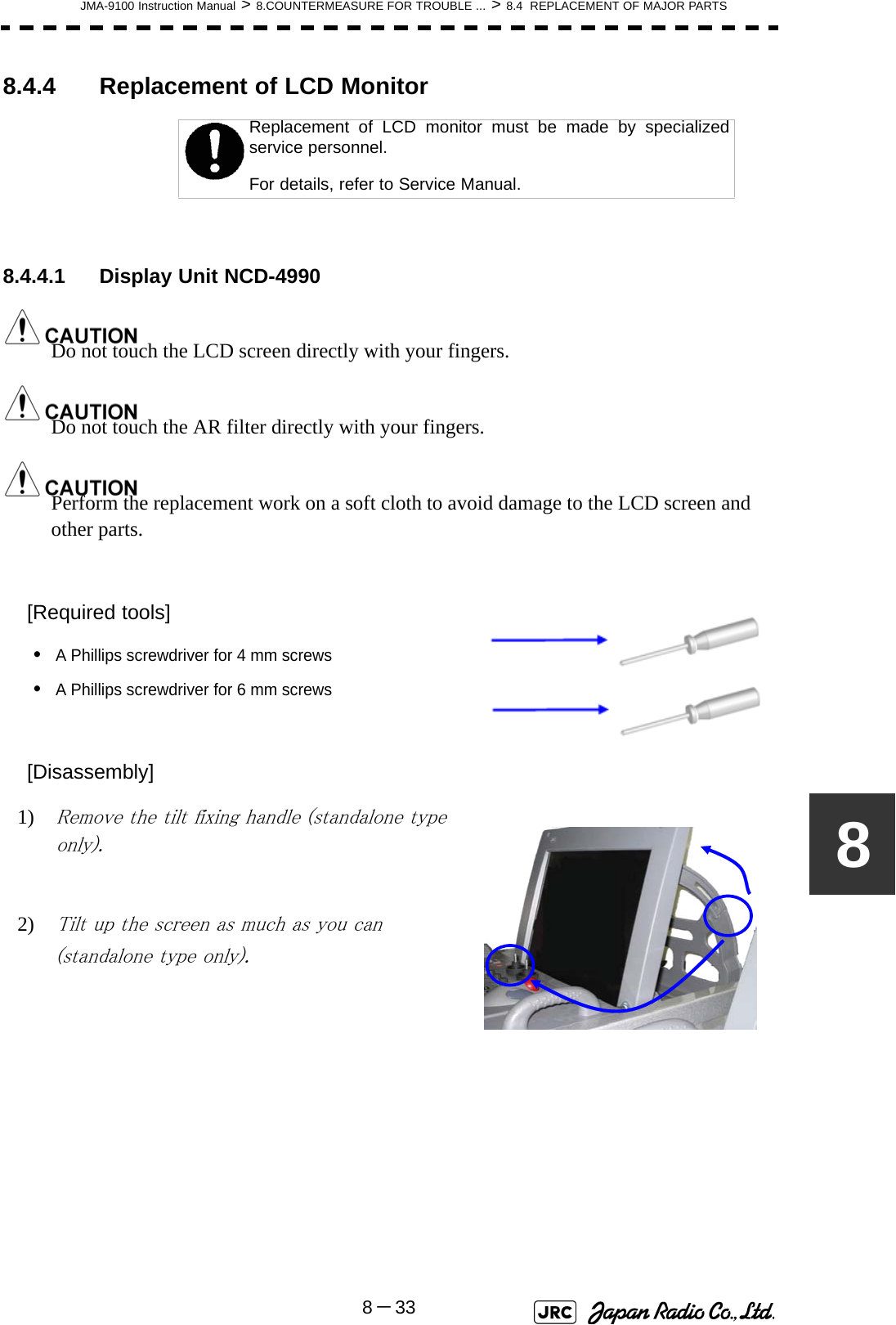 JMA-9100 Instruction Manual > 8.COUNTERMEASURE FOR TROUBLE ... > 8.4 REPLACEMENT OF MAJOR PARTS

8.4.4 Replacement of LCD Monitor

Replacement of LCD monitor must be made by specialized service personnel.

For details, refer to Service Manual.

8.4.4.1 Display Unit NCD-4990

CAUTION
Do not touch the LCD screen directly with your fingers.

CAUTION
Do not touch the AR filter directly with your fingers.

CAUTION
Perform the replacement work on a soft cloth to avoid damage to the LCD screen and other parts.

[Required tools]

• A Phillips screwdriver for 4 mm screws
• A Phillips screwdriver for 6 mm screws

[Disassembly]

1) Remove the tilt fixing handle (standalone type only).

2) Tilt up the screen as much as you can (standalone type only).

8

8－33

JRC Japan Radio Co., Ltd.