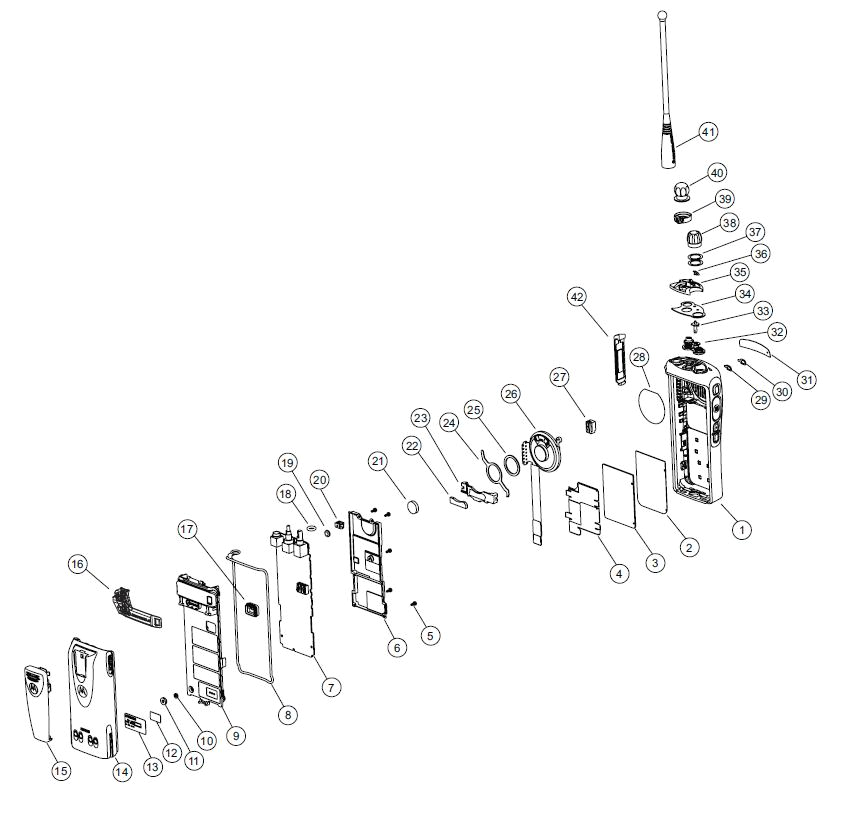 41
40
39
38
37
36
35
34
33
32
31
30
29
42
28
27
26
25
24
23
22
21
20
19
18
17
16
1
2
3
4
5
6
7
8
9
10
11
12
13
14
15