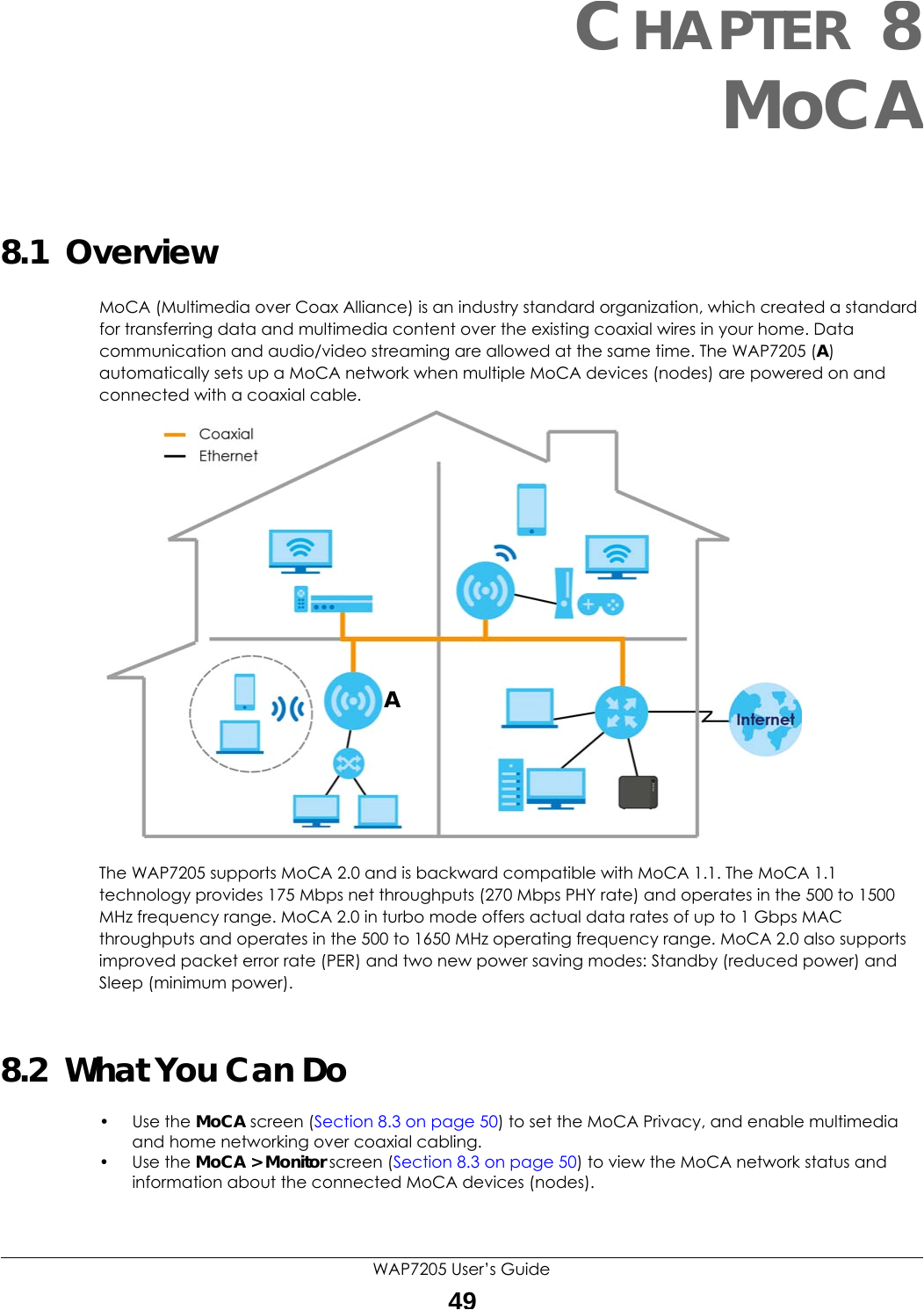 CHAPTER 8
MoCA

8.1 Overview

MoCA (Multimedia over Coax Alliance) is an industry standard organization, which created a standard for transferring data and multimedia content over the existing coaxial wires in your home. Data communication and audio/video streaming are allowed at the same time. The WAP7205 (A) automatically sets up a MoCA network when multiple MoCA devices (nodes) are powered on and connected with a coaxial cable.

Coaxial
Ethernet
A
Internet

The WAP7205 supports MoCA 2.0 and is backward compatible with MoCA 1.1. The MoCA 1.1 technology provides 175 Mbps net throughputs (270 Mbps PHY rate) and operates in the 500 to 1500 MHz frequency range. MoCA 2.0 in turbo mode offers actual data rates of up to 1 Gbps MAC throughputs and operates in the 500 to 1650 MHz operating frequency range. MoCA 2.0 also supports improved packet error rate (PER) and two new power saving modes: Standby (reduced power) and Sleep (minimum power).

8.2 What You Can Do

• Use the MoCA screen (Section 8.3 on page 50) to set the MoCA Privacy, and enable multimedia and home networking over coaxial cabling.
• Use the MoCA > Monitor screen (Section 8.3 on page 50) to view the MoCA network status and information about the connected MoCA devices (nodes).

WAP7205 User's Guide
49