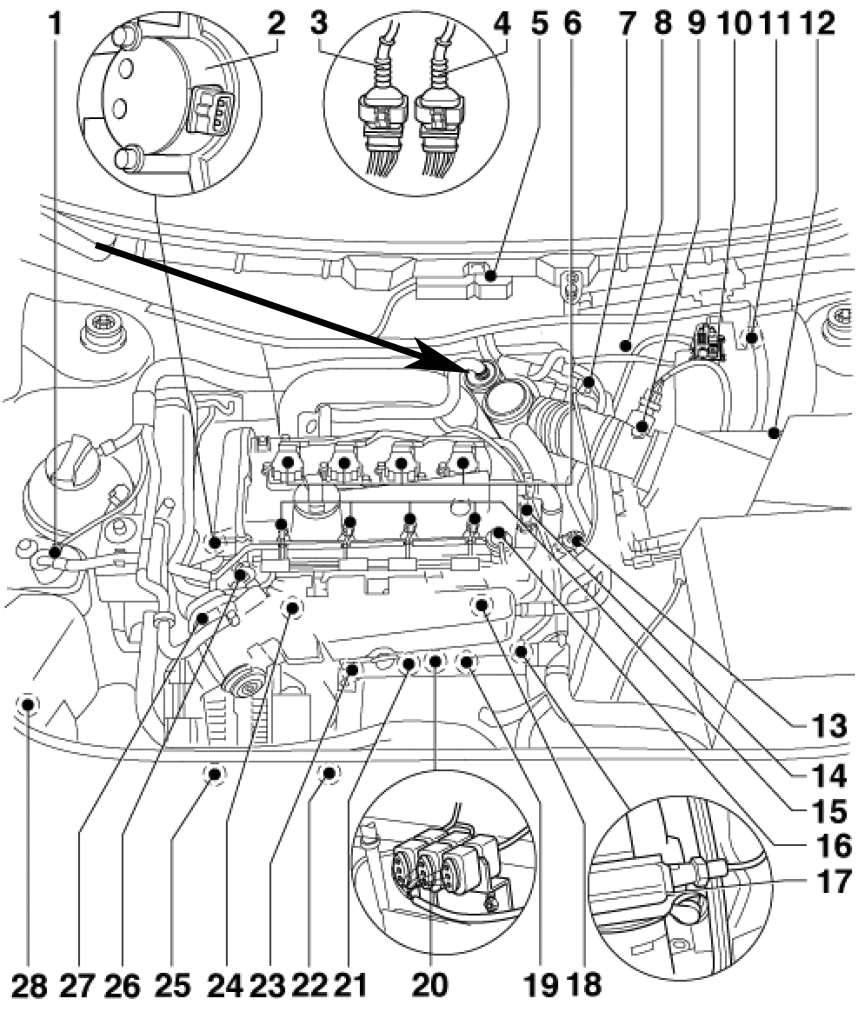 1 2 3 4 5 6 7 8 9 10 11 12

13
14
15
16
17

28 27 26 25 24 23 22 21 20 19 18