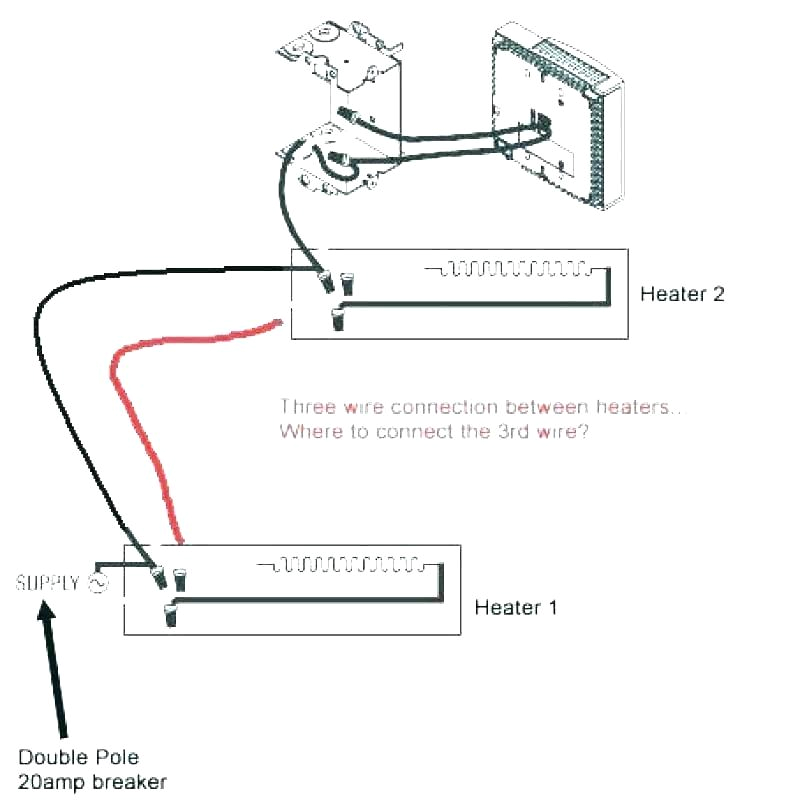 Heater 2

Three wire connection between heaters..
Where to connect the 3rd wire?

SUPPLY

Heater 1

Double Pole
20amp breaker