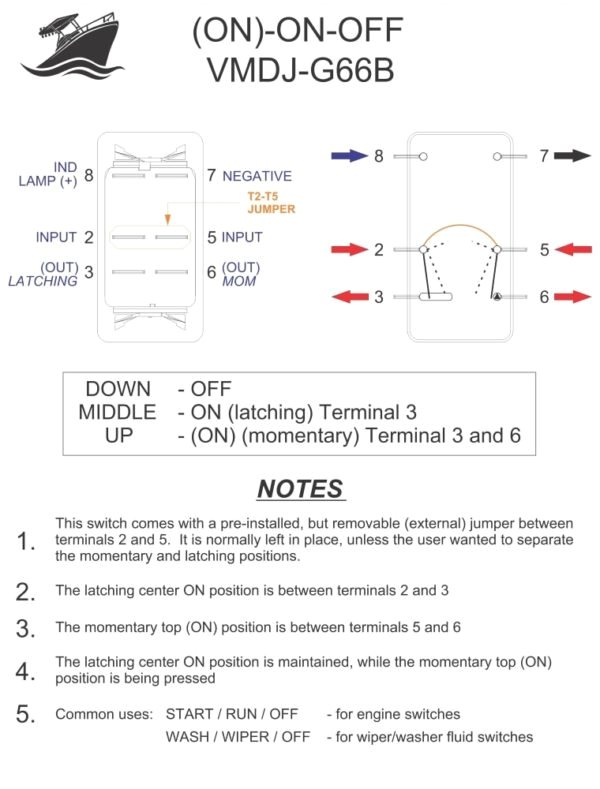 (ON)-ON-OFF
VMDJ-G66B

IND LAMP (+) 8
7 NEGATIVE
T2-T5 JUMPER
INPUT 2
5 INPUT
(OUT) LATCHING 3
6 (OUT) MOM

8
7
2
5
3
6

DOWN - OFF
MIDDLE - ON (latching) Terminal 3
UP - (ON) (momentary) Terminal 3 and 6

NOTES

1. This switch comes with a pre-installed, but removable (external) jumper between terminals 2 and 5. It is normally left in place, unless the user wanted to separate the momentary and latching positions.

2. The latching center ON position is between terminals 2 and 3

3. The momentary top (ON) position is between terminals 5 and 6

4. The latching center ON position is maintained, while the momentary top (ON) position is being pressed

5. Common uses: START / RUN / OFF - for engine switches
WASH / WIPER / OFF - for wiper/washer fluid switches