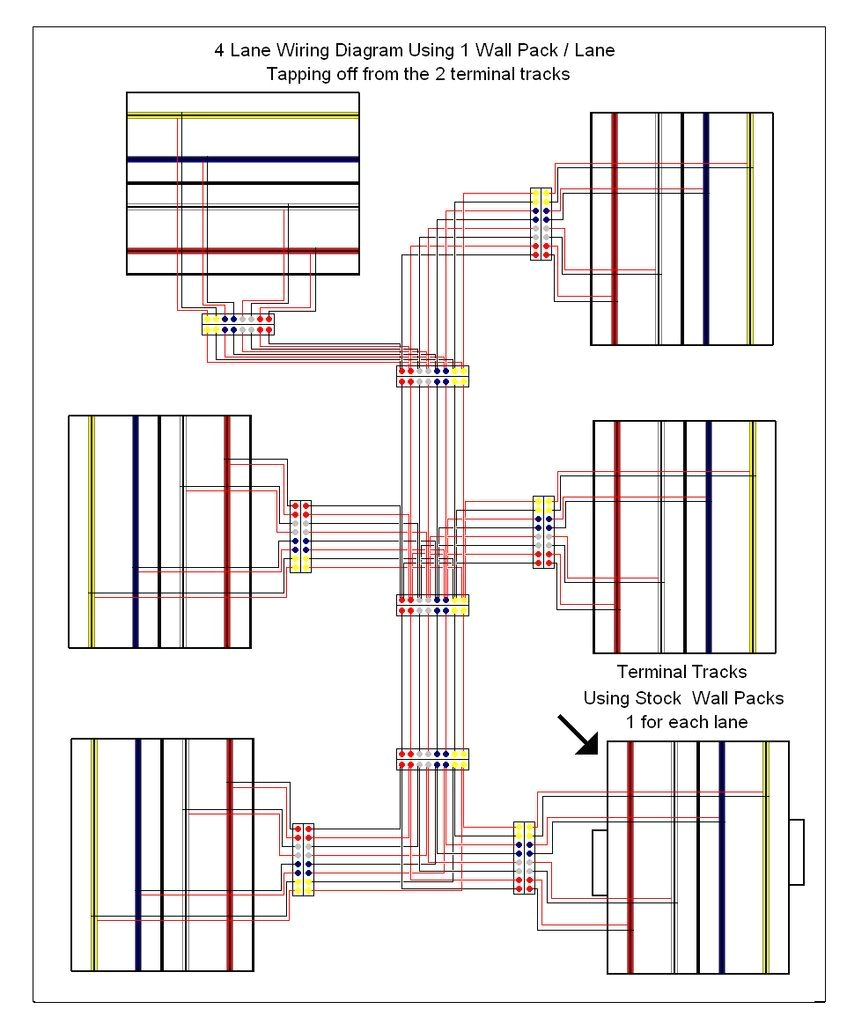 4 Lane Wiring Diagram Using 1 Wall Pack / Lane
Tapping off from the 2 terminal tracks

Terminal Tracks
Using Stock Wall Packs
1 for each lane