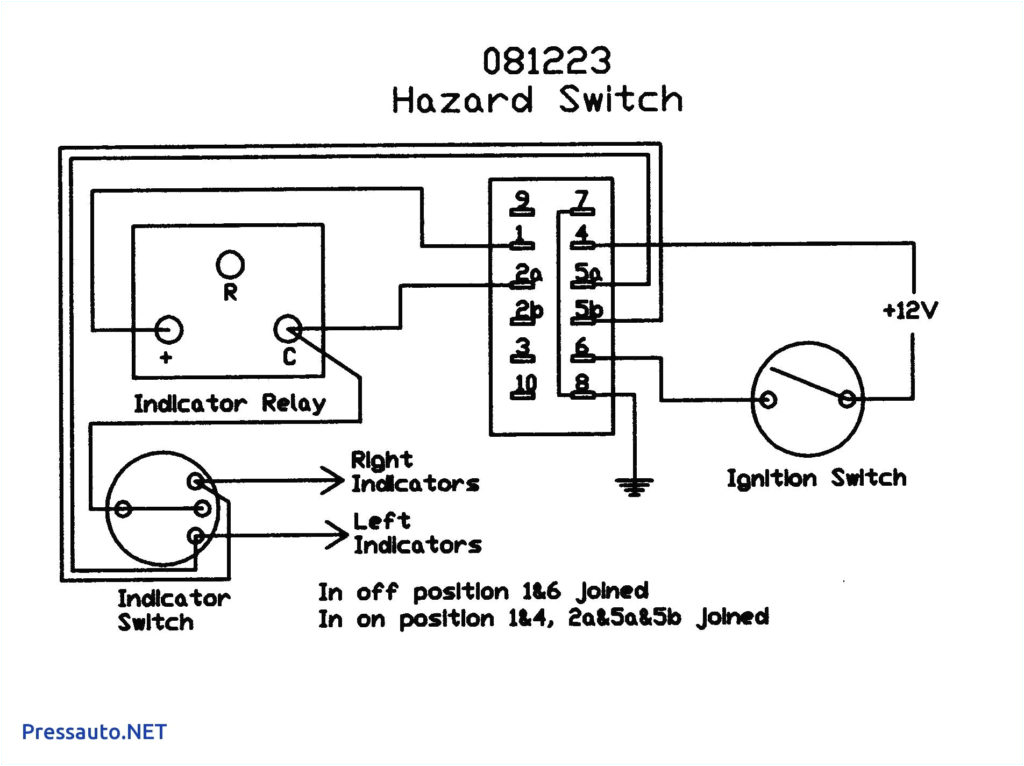 081223
Hazard Switch

R
+
C
Indicator Relay

9
1
2a
2b
3
10

7
4
5a
5b
6
8

+12V

Ignition Switch

Right Indicators
Left Indicators

Indicator Switch

In off position 1&6 joined
In on position 1&4, 2a&5a&5b joined

Pressauto.NET