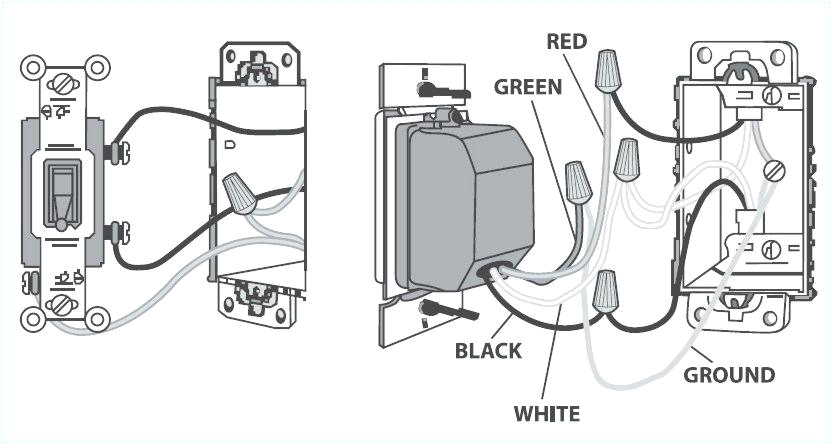 RED
GREEN
BLACK
WHITE
GROUND