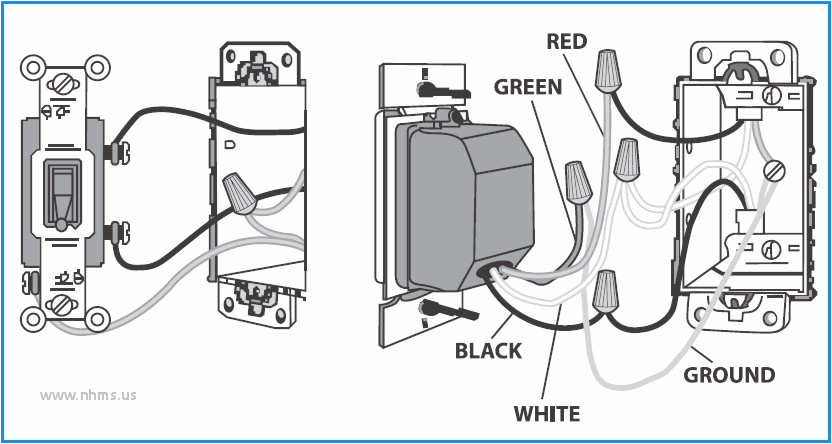 RED
GREEN
BLACK
WHITE
GROUND
www.nhms.us