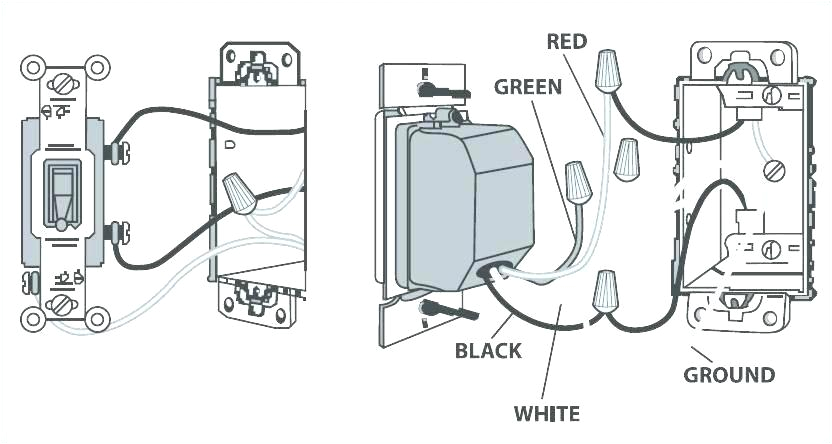 RED
GREEN
BLACK
WHITE
GROUND