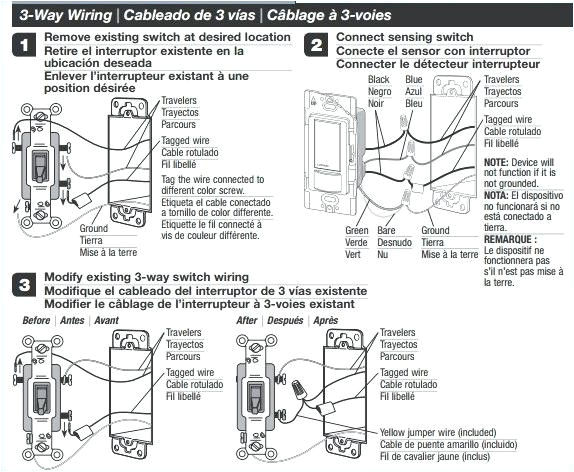 3-Way Wiring | Cableado de 3 vías | Câblage à 3-voies

1 Remove existing switch at desired location
Retire el interruptor existente en la ubicación deseada
Enlever l'interrupteur existant à une position désirée

Travelers
Trayectos
Parcours

Tagged wire
Cable rotulado
Fil libellé

Tag the wire connected to different color screw.
Etiqueta el cable conectado a tornillo de color differente.
Etiquette le fil connecté à vis de couleur différente.

Ground
Tierra
Mise à la terre

2 Connect sensing switch
Conecte el sensor con interruptor
Connecter le détecteur interrupteur

Black
Negro
Noir

Blue
Azul
Bleu

Travelers
Trayectos
Parcours

Tagged wire
Cable rotulado
Fil libellé

NOTE: Device will not function if it is not grounded.
NOTA: El dispositivo no funcionará si no está conectado a tierra.
REMARQUE : Le dispositif ne fonctionnera pas s'il n'est pas mise à la terre.

Green
Verde
Vert

Bare
Desnudo
Nu

Ground
Tierra
Mise à la terre

3 Modify existing 3-way switch wiring
Modifique el cableado del interruptor de 3 vías existente
Modifier le câblage de l'interrupteur à 3-voies existant

Before | Antes | Avant

Travelers
Trayectos
Parcours

Tagged wire
Cable rotulado
Fil libellé

After | Después | Après

Travelers
Trayectos
Parcours

Tagged wire
Cable rotulado
Fil libellé

Yellow jumper wire (included)
Cable de puente amarillo (incluido)
Fil de cavalier jaune (inclus)