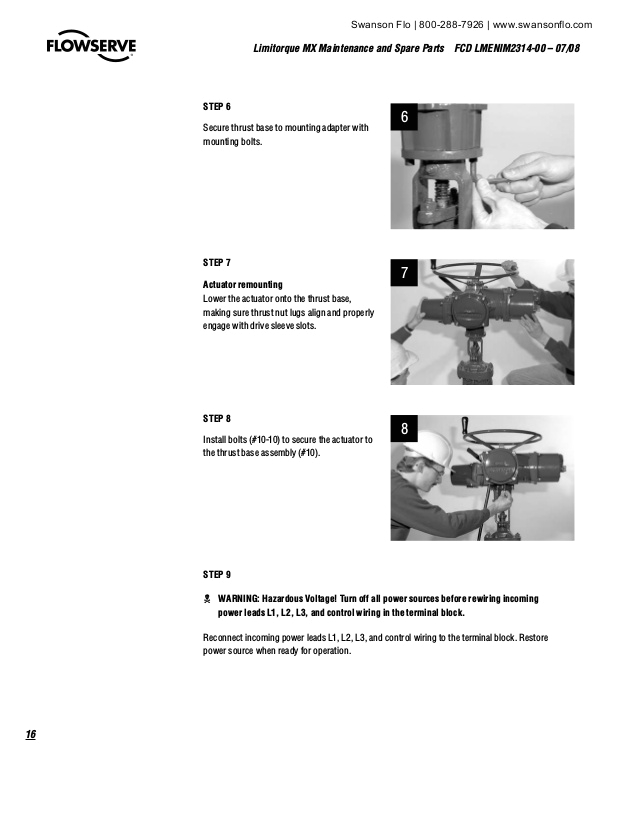 Swanson Flo | 800-288-7926 | www.swansonflo.com

FLOWSERVE

Limitorque MX Maintenance and Spare Parts FCD LMENIM2314-00 – 07/08

STEP 6

Secure thrust base to mounting adapter with mounting bolts.

6

STEP 7

Actuator remounting
Lower the actuator onto the thrust base, making sure thrust nut lugs align and properly engage with drive sleeve slots.

7

STEP 8

Install bolts (#10-10) to secure the actuator to the thrust base assembly (#10).

8

STEP 9

WARNING: Hazardous Voltage! Turn off all power sources before rewiring incoming power leads L1, L2, L3, and control wiring in the terminal block.

Reconnect incoming power leads L1, L2, L3, and control wiring to the terminal block. Restore power source when ready for operation.

16