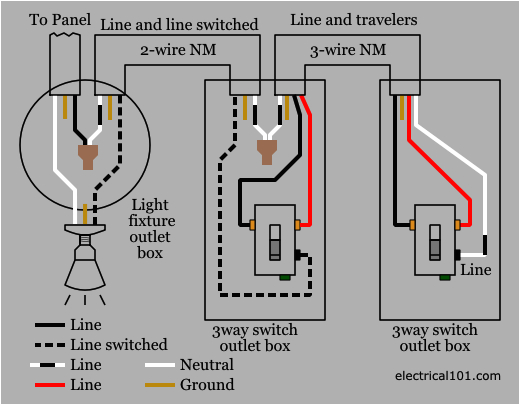 To Panel

Line and line switched

2-wire NM

Line and travelers

3-wire NM

Light fixture outlet box

Line

3way switch outlet box

3way switch outlet box

Line
Line switched
Line
Line
Neutral
Ground

electrical101.com