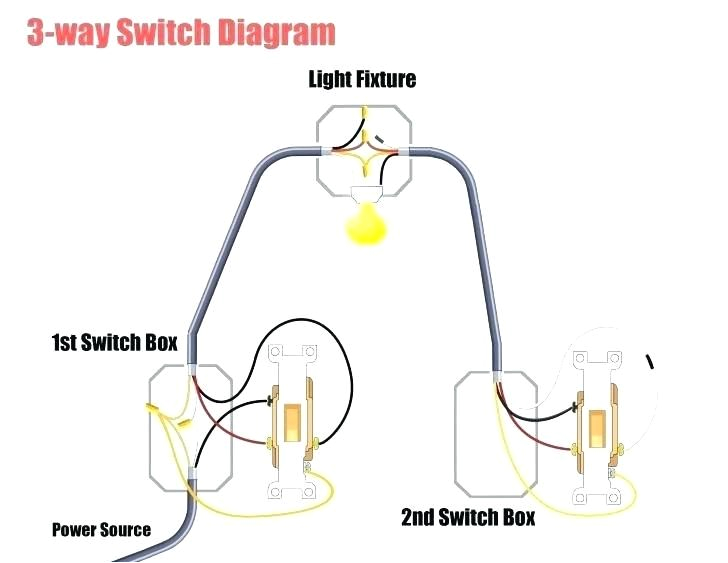 3-way Switch Diagram

Light Fixture

1st Switch Box

2nd Switch Box

Power Source