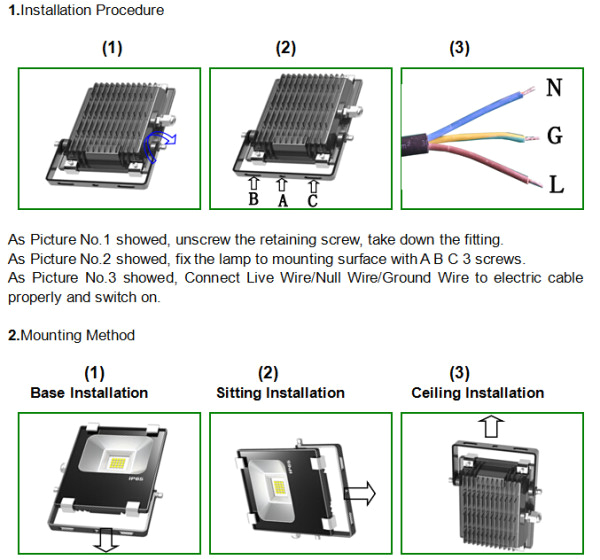 1.Installation Procedure

(1)

(2)

B A C

(3)

N

G

L

As Picture No.1 showed, unscrew the retaining screw, take down the fitting.
As Picture No.2 showed, fix the lamp to mounting surface with A B C 3 screws.
As Picture No.3 showed, Connect Live Wire/Null Wire/Ground Wire to electric cable properly and switch on.

2.Mounting Method

(1)
Base Installation

IP65

(2)
Sitting Installation

IP65

(3)
Ceiling Installation