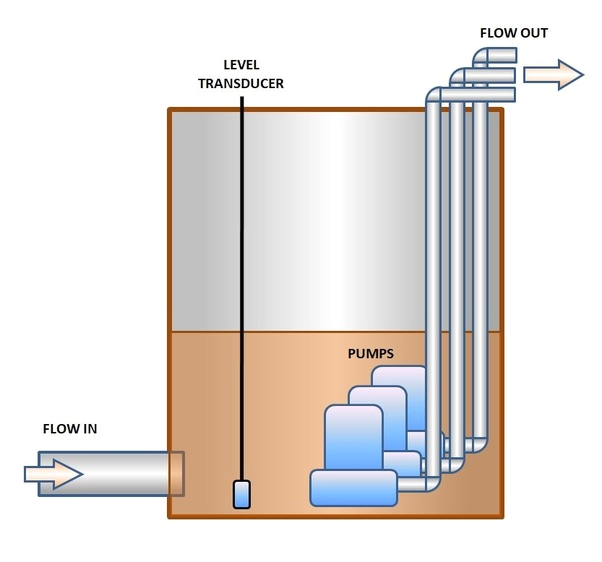 FLOW OUT

LEVEL TRANSDUCER

PUMPS

FLOW IN