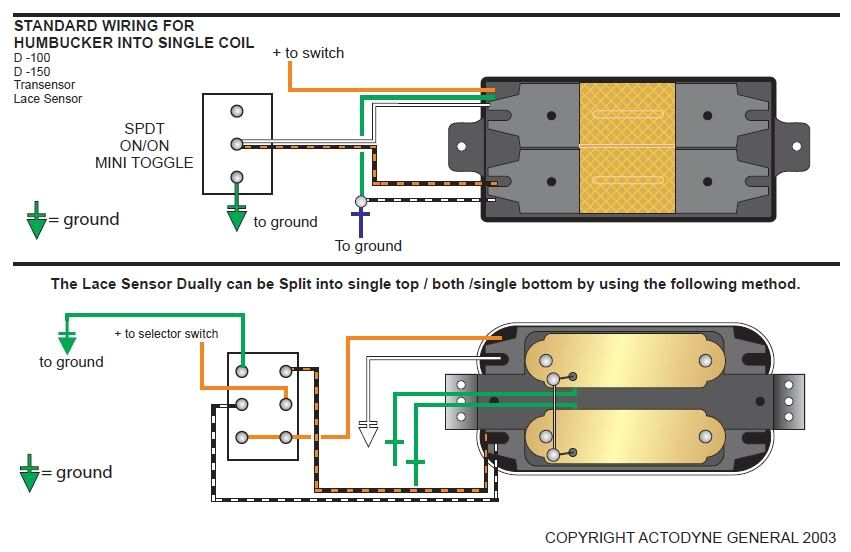 STANDARD WIRING FOR HUMBUCKER INTO SINGLE COIL
D -100
D -150
Transensor
Lace Sensor

+ to switch

SPDT
ON/ON
MINI TOGGLE

= ground

to ground

To ground

The Lace Sensor Dually can be Split into single top / both /single bottom by using the following method.

to ground

+ to selector switch

= ground

COPYRIGHT ACTODYNE GENERAL 2003