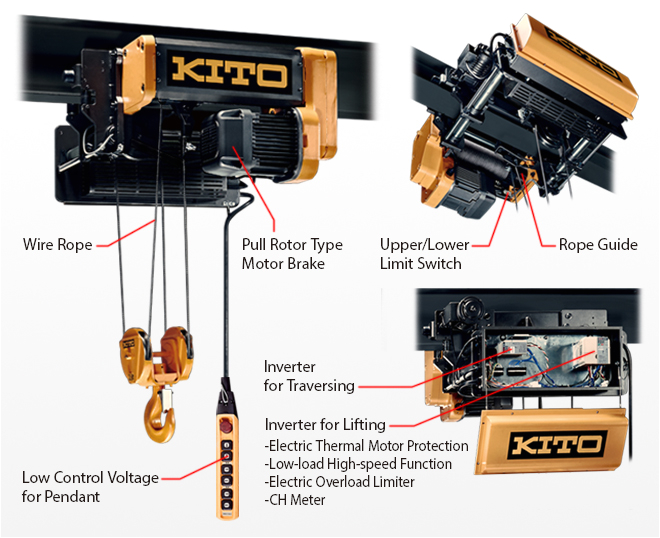 KITO

Wire Rope

Pull Rotor Type Motor Brake

Upper/Lower Limit Switch

Rope Guide

Inverter for Traversing

Inverter for Lifting
-Electric Thermal Motor Protection
-Low-load High-speed Function
-Electric Overload Limiter
-CH Meter

KITO

Low Control Voltage for Pendant