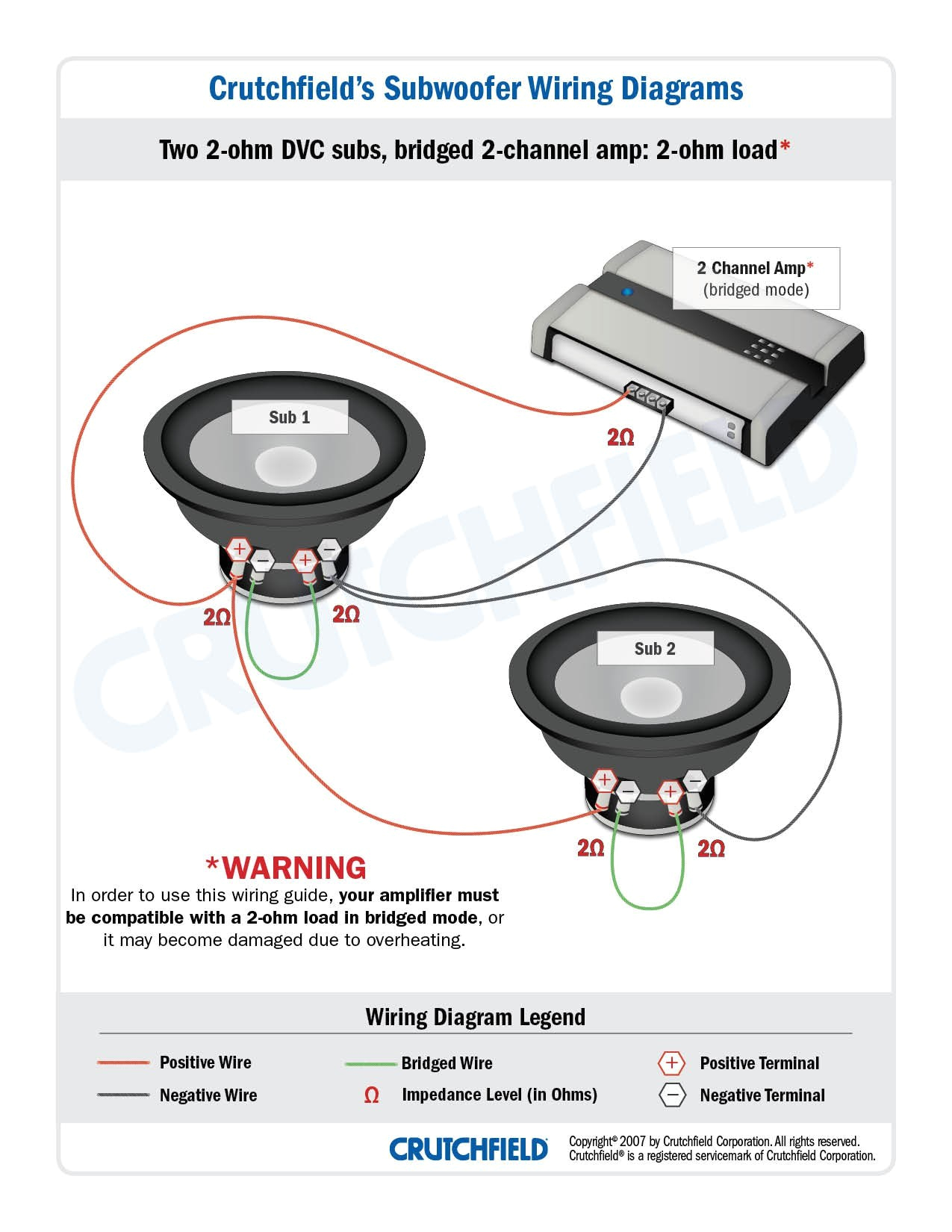 Crutchfield's Subwoofer Wiring Diagrams

Two 2-ohm DVC subs, bridged 2-channel amp: 2-ohm load*

2 Channel Amp*
(bridged mode)

Sub 1

2Ω

+ − + −

2Ω 2Ω

Sub 2

+ − + −

2Ω 2Ω

CRUTCHFIELD

*WARNING
In order to use this wiring guide, your amplifier must be compatible with a 2-ohm load in bridged mode, or it may become damaged due to overheating.

Wiring Diagram Legend

Positive Wire
Negative Wire
Bridged Wire
Ω Impedance Level (in Ohms)
+ Positive Terminal
− Negative Terminal

CRUTCHFIELD
Copyright© 2007 by Crutchfield Corporation. All rights reserved.
Crutchfield® is a registered servicemark of Crutchfield Corporation.