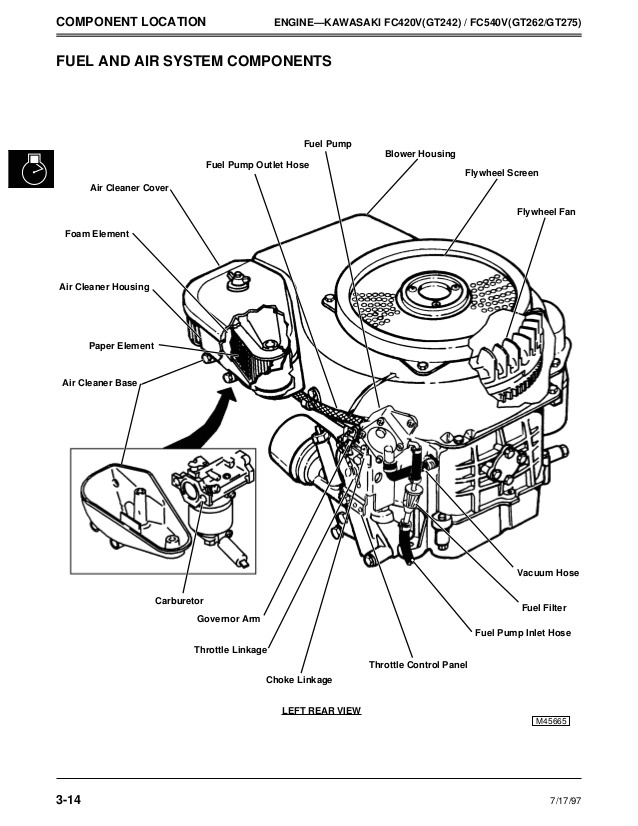 COMPONENT LOCATION ENGINE—KAWASAKI FC420V(GT242) / FC540V(GT262/GT275)

FUEL AND AIR SYSTEM COMPONENTS

Fuel Pump
Blower Housing
Fuel Pump Outlet Hose
Flywheel Screen
Air Cleaner Cover
Flywheel Fan
Foam Element
Air Cleaner Housing
Paper Element
Air Cleaner Base
Vacuum Hose
Carburetor
Fuel Filter
Governor Arm
Fuel Pump Inlet Hose
Throttle Linkage
Throttle Control Panel
Choke Linkage

LEFT REAR VIEW

M45665

3-14

7/17/97