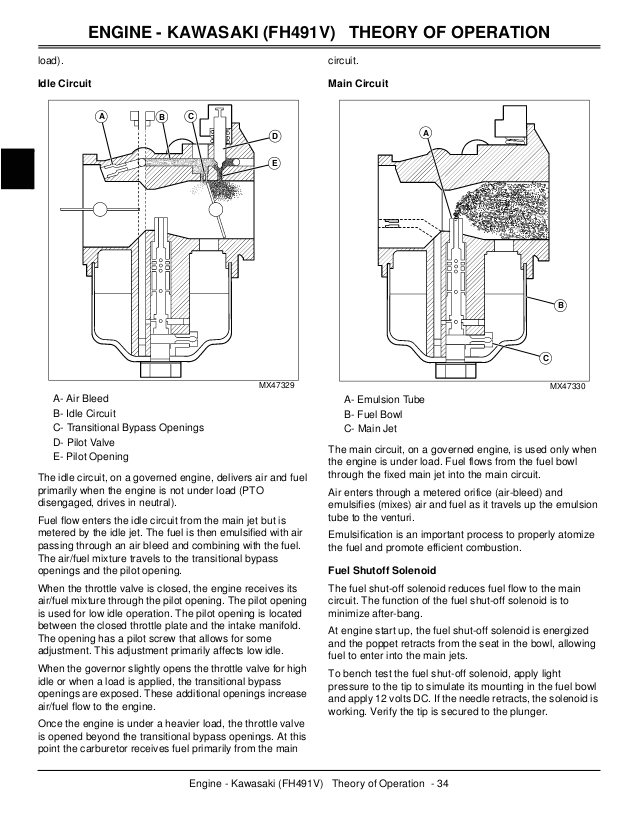 ENGINE - KAWASAKI (FH491V) THEORY OF OPERATION

load).

Idle Circuit

A
B
C
D
E

MX47329

A- Air Bleed
B- Idle Circuit
C- Transitional Bypass Openings
D- Pilot Valve
E- Pilot Opening

The idle circuit, on a governed engine, delivers air and fuel primarily when the engine is not under load (PTO disengaged, drives in neutral).

Fuel flow enters the idle circuit from the main jet but is metered by the idle jet. The fuel is then emulsified with air passing through an air bleed and combining with the fuel. The air/fuel mixture travels to the transitional bypass openings and the pilot opening.

When the throttle valve is closed, the engine receives its air/fuel mixture through the pilot opening. The pilot opening is used for low idle operation. The pilot opening is located between the closed throttle plate and the intake manifold. The opening has a pilot screw that allows for some adjustment. This adjustment primarily affects low idle.

When the governor slightly opens the throttle valve for high idle or when a load is applied, the transitional bypass openings are exposed. These additional openings increase air/fuel flow to the engine.

Once the engine is under a heavier load, the throttle valve is opened beyond the transitional bypass openings. At this point the carburetor receives fuel primarily from the main circuit.

Main Circuit

A
B
C

MX47330

A- Emulsion Tube
B- Fuel Bowl
C- Main Jet

The main circuit, on a governed engine, is used only when the engine is under load. Fuel flows from the fuel bowl through the fixed main jet into the main circuit.

Air enters through a metered orifice (air-bleed) and emulsifies (mixes) air and fuel as it travels up the emulsion tube to the venturi.

Emulsification is an important process to properly atomize the fuel and promote efficient combustion.

Fuel Shutoff Solenoid

The fuel shut-off solenoid reduces fuel flow to the main circuit. The function of the fuel shut-off solenoid is to minimize after-bang.

At engine start up, the fuel shut-off solenoid is energized and the poppet retracts from the seat in the bowl, allowing fuel to enter into the main jets.

To bench test the fuel shut-off solenoid, apply light pressure to the tip to simulate its mounting in the fuel bowl and apply 12 volts DC. If the needle retracts, the solenoid is working. Verify the tip is secured to the plunger.

Engine - Kawasaki (FH491V) Theory of Operation - 34