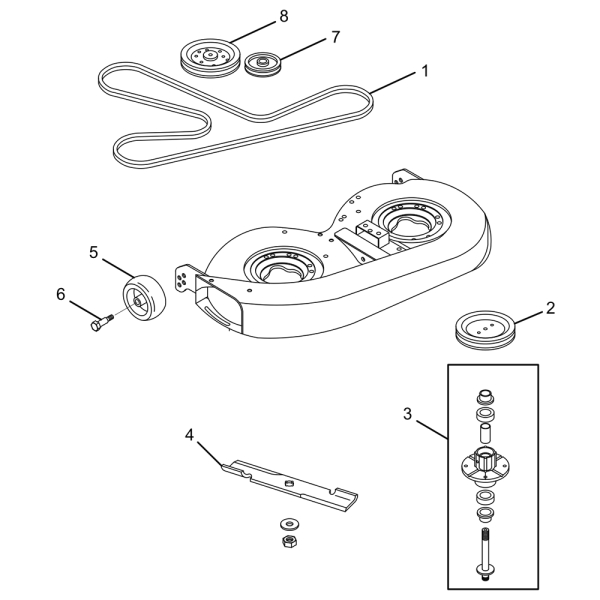 8
7
1
5
6
2
3
4