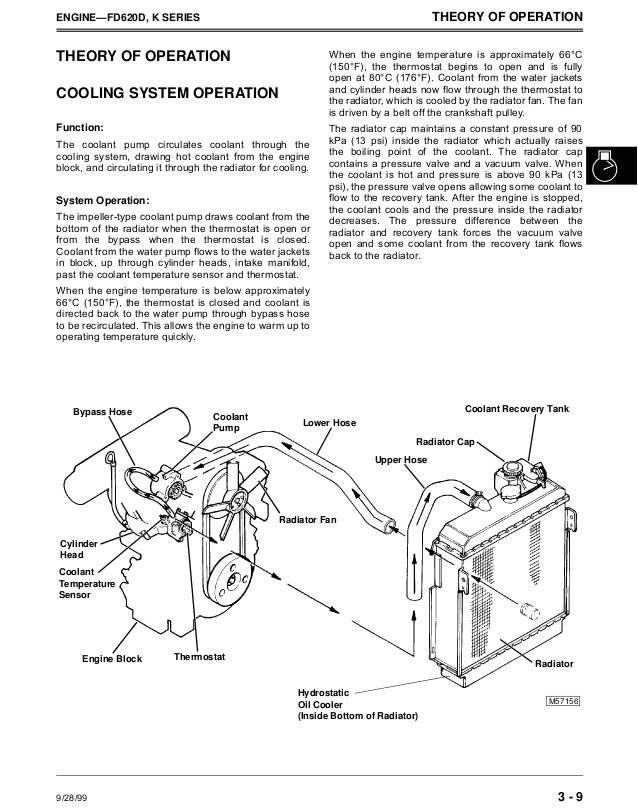 ENGINE—FD620D, K SERIES

THEORY OF OPERATION

THEORY OF OPERATION

COOLING SYSTEM OPERATION

Function:

The coolant pump circulates coolant through the cooling system, drawing hot coolant from the engine block, and circulating it through the radiator for cooling.

System Operation:

The impeller-type coolant pump draws coolant from the bottom of the radiator when the thermostat is open or from the bypass when the thermostat is closed. Coolant from the water pump flows to the water jackets in block, up through cylinder heads, intake manifold, past the coolant temperature sensor and thermostat.

When the engine temperature is below approximately 66°C (150°F), the thermostat is closed and coolant is directed back to the water pump through bypass hose to be recirculated. This allows the engine to warm up to operating temperature quickly.

When the engine temperature is approximately 66°C (150°F), the thermostat begins to open and is fully open at 80°C (176°F). Coolant from the water jackets and cylinder heads now flow through the thermostat to the radiator, which is cooled by the radiator fan. The fan is driven by a belt off the crankshaft pulley.

The radiator cap maintains a constant pressure of 90 kPa (13 psi) inside the radiator which actually raises the boiling point of the coolant. The radiator cap contains a pressure valve and a vacuum valve. When the coolant is hot and pressure is above 90 kPa (13 psi), the pressure valve opens allowing some coolant to flow to the recovery tank. After the engine is stopped, the coolant cools and the pressure inside the radiator decreases. The pressure difference between the radiator and recovery tank forces the vacuum valve open and some coolant from the recovery tank flows back to the radiator.

Bypass Hose
Coolant Pump
Lower Hose
Coolant Recovery Tank
Radiator Cap
Upper Hose
Radiator Fan
Cylinder Head
Coolant Temperature Sensor
Engine Block
Thermostat
Radiator
Hydrostatic Oil Cooler (Inside Bottom of Radiator)
M57156

9/28/99

3 - 9