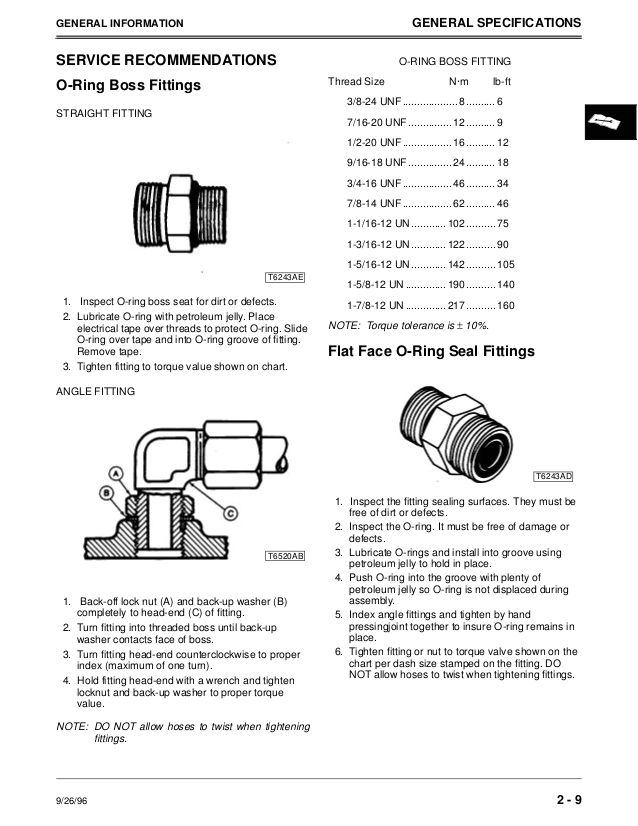 GENERAL INFORMATION

GENERAL SPECIFICATIONS

SERVICE RECOMMENDATIONS

O-Ring Boss Fittings

STRAIGHT FITTING

T6243AE

1. Inspect O-ring boss seat for dirt or defects.
2. Lubricate O-ring with petroleum jelly. Place electrical tape over threads to protect O-ring. Slide O-ring over tape and into O-ring groove of fitting. Remove tape.
3. Tighten fitting to torque value shown on chart.

ANGLE FITTING

A

B

C

T6520AB

1. Back-off lock nut (A) and back-up washer (B) completely to head-end (C) of fitting.
2. Turn fitting into threaded boss until back-up washer contacts face of boss.
3. Turn fitting head-end counterclockwise to proper index (maximum of one turn).
4. Hold fitting head-end with a wrench and tighten locknut and back-up washer to proper torque value.

NOTE: DO NOT allow hoses to twist when tightening fittings.

O-RING BOSS FITTING

| Thread Size | N·m | lb-ft |
|---|---|---|
| 3/8-24 UNF | 8 | 6 |
| 7/16-20 UNF | 12 | 9 |
| 1/2-20 UNF | 16 | 12 |
| 9/16-18 UNF | 24 | 18 |
| 3/4-16 UNF | 46 | 34 |
| 7/8-14 UNF | 62 | 46 |
| 1-1/16-12 UN | 102 | 75 |
| 1-3/16-12 UN | 122 | 90 |
| 1-5/16-12 UN | 142 | 105 |
| 1-5/8-12 UN | 190 | 140 |
| 1-7/8-12 UN | 217 | 160 |

NOTE: Torque tolerance is ± 10%.

Flat Face O-Ring Seal Fittings

T6243AD

1. Inspect the fitting sealing surfaces. They must be free of dirt or defects.
2. Inspect the O-ring. It must be free of damage or defects.
3. Lubricate O-rings and install into groove using petroleum jelly to hold in place.
4. Push O-ring into the groove with plenty of petroleum jelly so O-ring is not displaced during assembly.
5. Index angle fittings and tighten by hand pressingjoint together to insure O-ring remains in place.
6. Tighten fitting or nut to torque valve shown on the chart per dash size stamped on the fitting. DO NOT allow hoses to twist when tightening fittings.

9/26/96

2 - 9