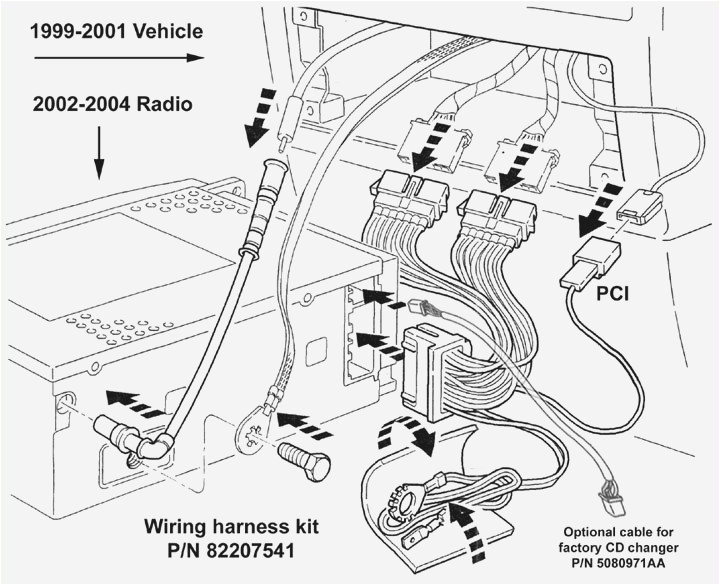 1999-2001 Vehicle

2002-2004 Radio

PCI

Wiring harness kit
P/N 82207541

Optional cable for
factory CD changer
P/N 5080971AA