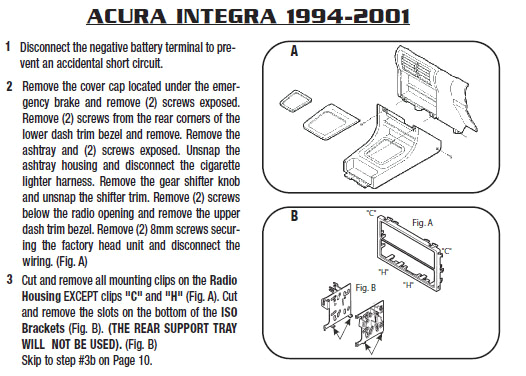 ACURA INTEGRA 1994-2001

1 Disconnect the negative battery terminal to prevent an accidental short circuit.

2 Remove the cover cap located under the emergency brake and remove (2) screws exposed. Remove (2) screws from the rear corners of the lower dash trim bezel and remove. Remove the ashtray and (2) screws exposed. Unsnap the ashtray housing and disconnect the cigarette lighter harness. Remove the gear shifter knob and unsnap the shifter trim. Remove (2) screws below the radio opening and remove the upper dash trim bezel. Remove (2) 8mm screws securing the factory head unit and disconnect the wiring. (Fig. A)

3 Cut and remove all mounting clips on the Radio Housing EXCEPT clips "C" and "H" (Fig. A). Cut and remove the slots on the bottom of the ISO Brackets (Fig. B). (THE REAR SUPPORT TRAY WILL NOT BE USED). (Fig. B)
Skip to step #3b on Page 10.

A

B

"C"

Fig. A

"C"

"H"

"H"

Fig. B