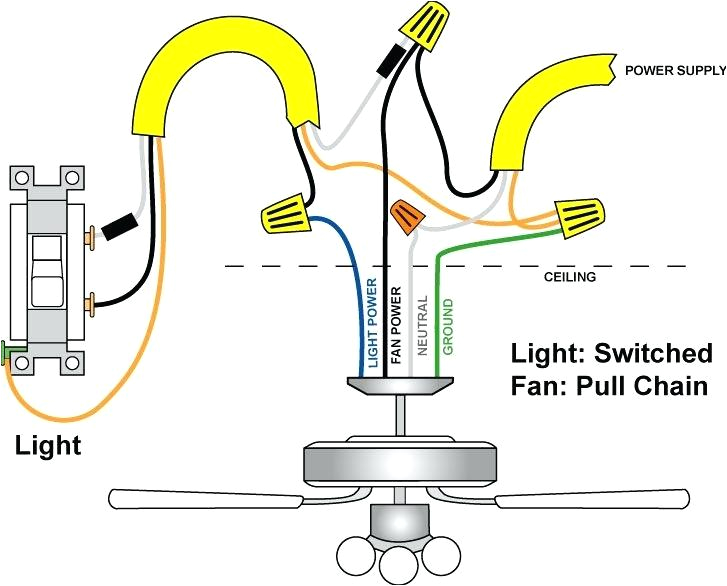 POWER SUPPLY

CEILING

LIGHT POWER
FAN POWER
NEUTRAL
GROUND

Light: Switched
Fan: Pull Chain

Light