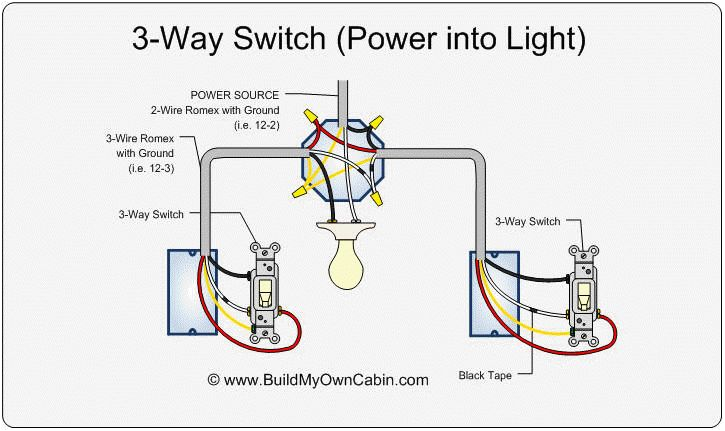 3-Way Switch (Power into Light)

POWER SOURCE
2-Wire Romex with Ground
(i.e. 12-2)

3-Wire Romex
with Ground
(i.e. 12-3)

3-Way Switch

3-Way Switch

Black Tape

© www.BuildMyOwnCabin.com