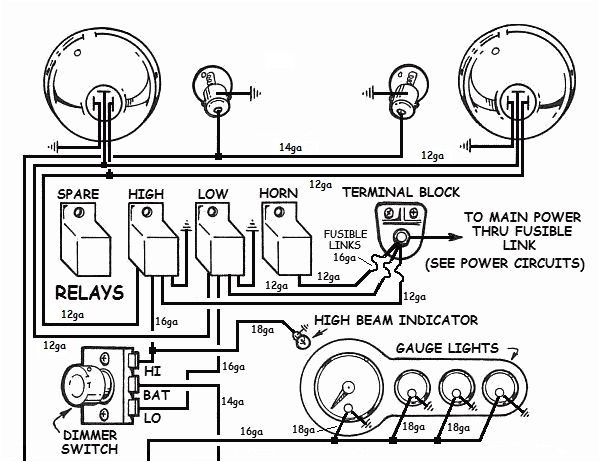 14ga
12ga
12ga
SPARE
HIGH
LOW
HORN
TERMINAL BLOCK
TO MAIN POWER THRU FUSIBLE LINK
(SEE POWER CIRCUITS)
FUSIBLE LINKS
16ga
12ga
12ga
12ga
RELAYS
12ga
16ga
12ga
18ga
HIGH BEAM INDICATOR
GAUGE LIGHTS
HI
BAT
LO
16ga
14ga
DIMMER SWITCH
16ga
18ga
18ga
18ga