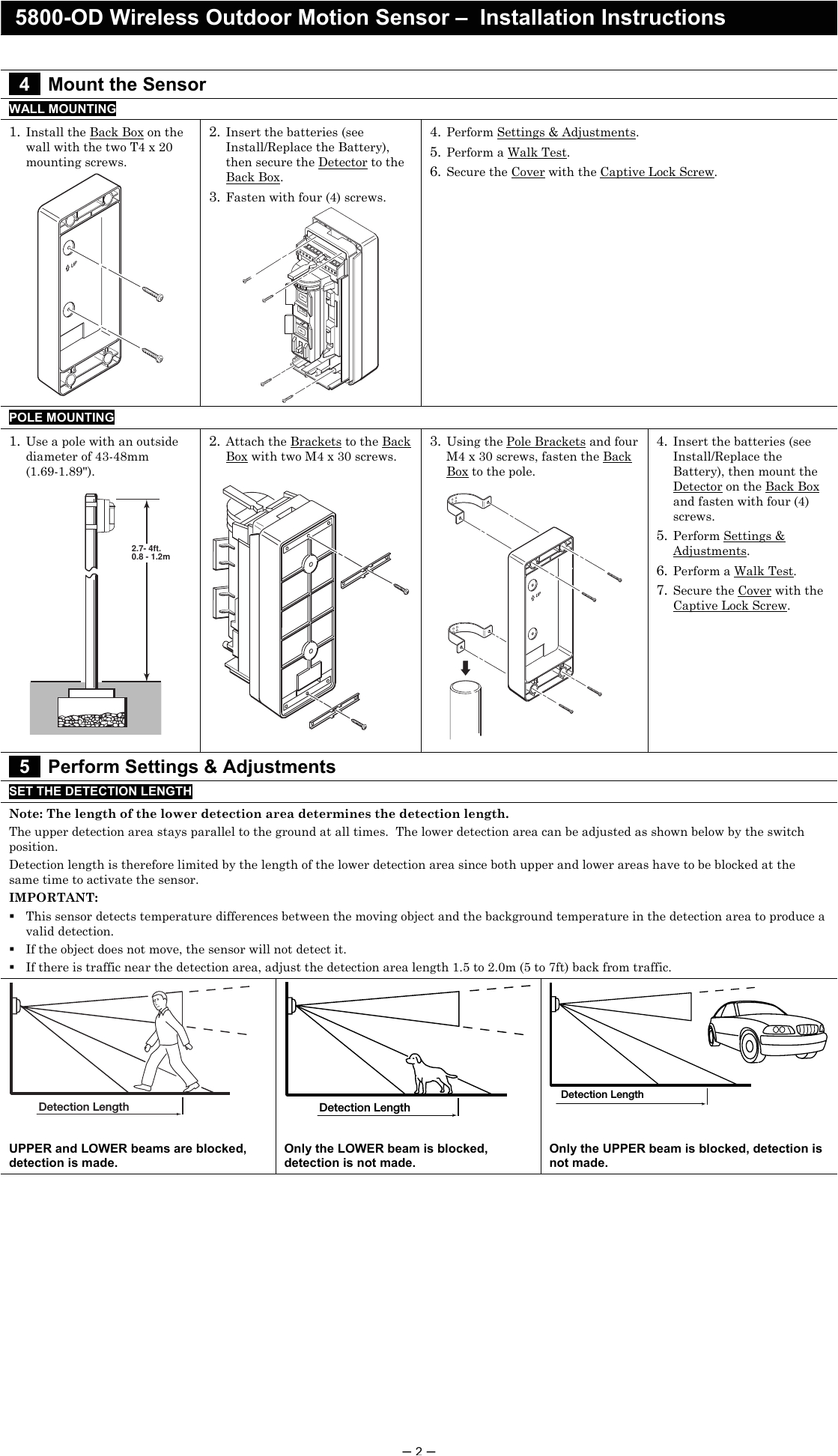 5800-OD Wireless Outdoor Motion Sensor – Installation Instructions

4 Mount the Sensor

WALL MOUNTING

1. Install the Back Box on the wall with the two T4 x 20 mounting screws.

UP

2. Insert the batteries (see Install/Replace the Battery), then secure the Detector to the Back Box.

3. Fasten with four (4) screws.

4. Perform Settings & Adjustments.

5. Perform a Walk Test.

6. Secure the Cover with the Captive Lock Screw.

POLE MOUNTING

1. Use a pole with an outside diameter of 43-48mm (1.69-1.89").

2.7- 4ft.
0.8 - 1.2m

2. Attach the Brackets to the Back Box with two M4 x 30 screws.

3. Using the Pole Brackets and four M4 x 30 screws, fasten the Back Box to the pole.

UP

4. Insert the batteries (see Install/Replace the Battery), then mount the Detector on the Back Box and fasten with four (4) screws.

5. Perform Settings & Adjustments.

6. Perform a Walk Test.

7. Secure the Cover with the Captive Lock Screw.

5 Perform Settings & Adjustments

SET THE DETECTION LENGTH

Note: The length of the lower detection area determines the detection length.

The upper detection area stays parallel to the ground at all times. The lower detection area can be adjusted as shown below by the switch position.

Detection length is therefore limited by the length of the lower detection area since both upper and lower areas have to be blocked at the same time to activate the sensor.

IMPORTANT:

▪ This sensor detects temperature differences between the moving object and the background temperature in the detection area to produce a valid detection.

▪ If the object does not move, the sensor will not detect it.

▪ If there is traffic near the detection area, adjust the detection area length 1.5 to 2.0m (5 to 7ft) back from traffic.

Detection Length

UPPER and LOWER beams are blocked, detection is made.

Detection Length

Only the LOWER beam is blocked, detection is not made.

Detection Length

Only the UPPER beam is blocked, detection is not made.

– 2 –