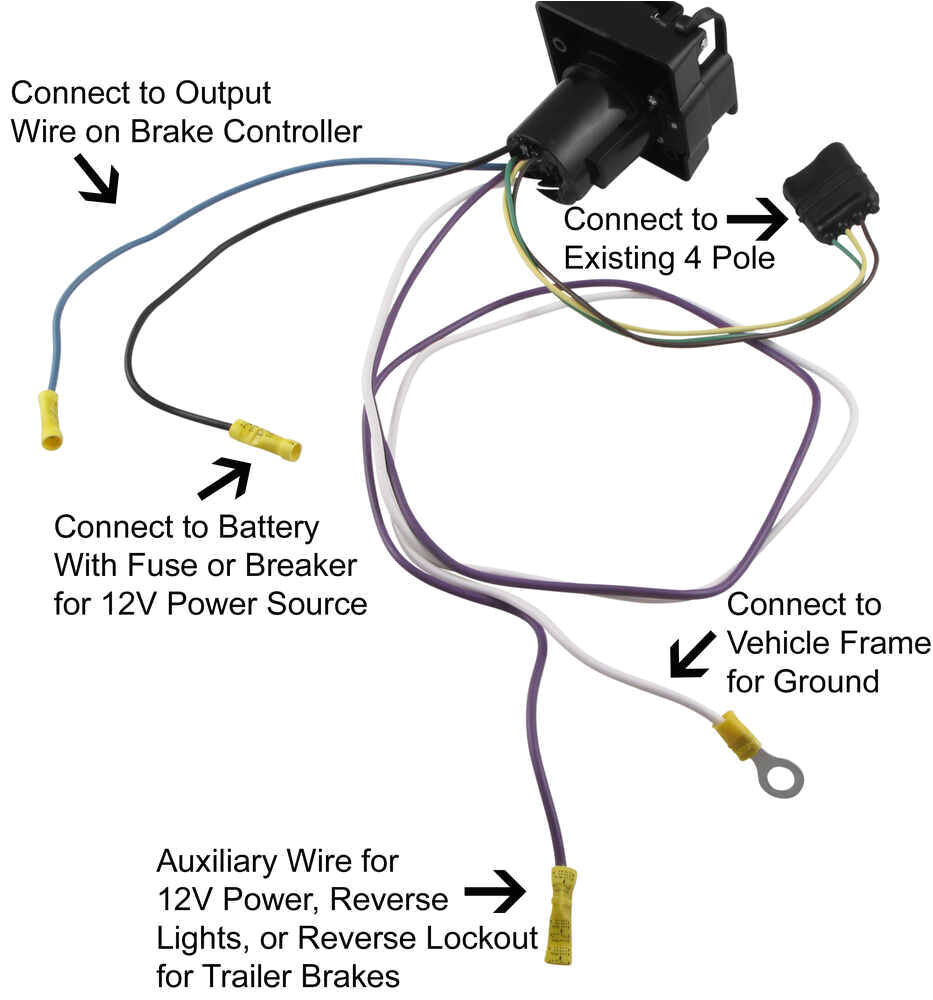 Connect to Output Wire on Brake Controller

Connect to Existing 4 Pole

Connect to Battery With Fuse or Breaker for 12V Power Source

Connect to Vehicle Frame for Ground

Auxiliary Wire for 12V Power, Reverse Lights, or Reverse Lockout for Trailer Brakes