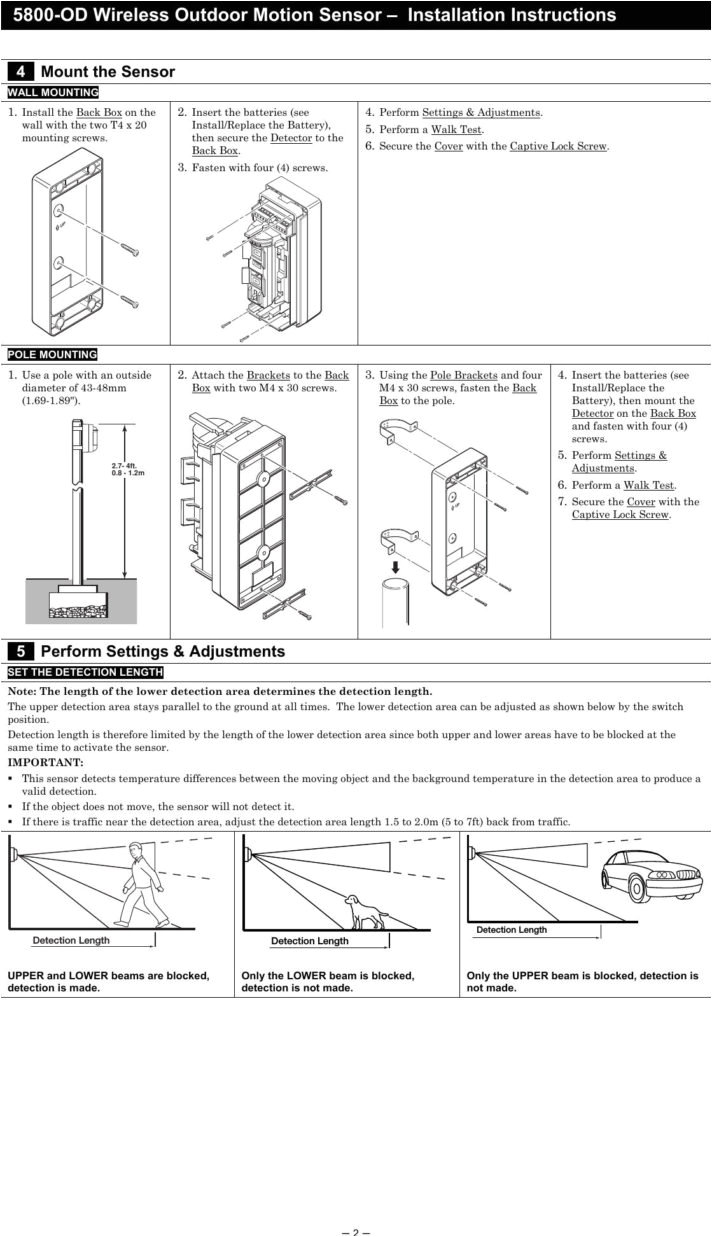 5800-OD Wireless Outdoor Motion Sensor – Installation Instructions

4 Mount the Sensor

WALL MOUNTING

1. Install the Back Box on the wall with the two T4 x 20 mounting screws.

2. Insert the batteries (see Install/Replace the Battery), then secure the Detector to the Back Box.
3. Fasten with four (4) screws.

4. Perform Settings & Adjustments.
5. Perform a Walk Test.
6. Secure the Cover with the Captive Lock Screw.

POLE MOUNTING

1. Use a pole with an outside diameter of 43-48mm (1.69-1.89").

2.7- 4ft.
0.8 - 1.2m

2. Attach the Brackets to the Back Box with two M4 x 30 screws.

3. Using the Pole Brackets and four M4 x 30 screws, fasten the Back Box to the pole.

4. Insert the batteries (see Install/Replace the Battery), then mount the Detector on the Back Box and fasten with four (4) screws.
5. Perform Settings & Adjustments.
6. Perform a Walk Test.
7. Secure the Cover with the Captive Lock Screw.

5 Perform Settings & Adjustments

SET THE DETECTION LENGTH

Note: The length of the lower detection area determines the detection length.

The upper detection area stays parallel to the ground at all times. The lower detection area can be adjusted as shown below by the switch position.

Detection length is therefore limited by the length of the lower detection area since both upper and lower areas have to be blocked at the same time to activate the sensor.

IMPORTANT:
▪ This sensor detects temperature differences between the moving object and the background temperature in the detection area to produce a valid detection.
▪ If the object does not move, the sensor will not detect it.
▪ If there is traffic near the detection area, adjust the detection area length 1.5 to 2.0m (5 to 7ft) back from traffic.

Detection Length

UPPER and LOWER beams are blocked, detection is made.

Detection Length

Only the LOWER beam is blocked, detection is not made.

Detection Length

Only the UPPER beam is blocked, detection is not made.

– 2 –