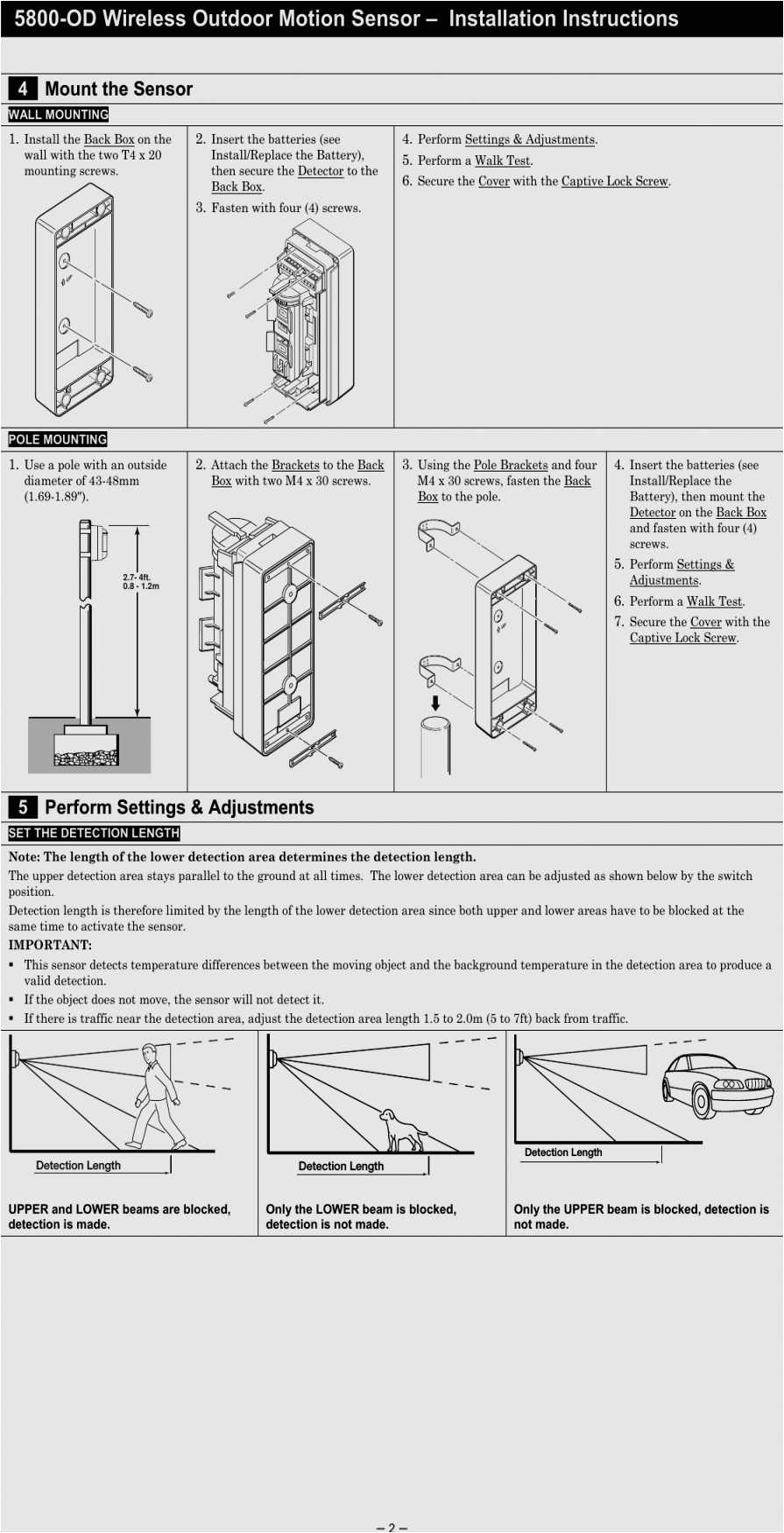 5800-OD Wireless Outdoor Motion Sensor – Installation Instructions

4 Mount the Sensor

WALL MOUNTING

1. Install the Back Box on the wall with the two T4 x 20 mounting screws.

2. Insert the batteries (see Install/Replace the Battery), then secure the Detector to the Back Box.

3. Fasten with four (4) screws.

4. Perform Settings & Adjustments.

5. Perform a Walk Test.

6. Secure the Cover with the Captive Lock Screw.

POLE MOUNTING

1. Use a pole with an outside diameter of 43-48mm (1.69-1.89").

2.7- 4ft.
0.8 - 1.2m

2. Attach the Brackets to the Back Box with two M4 x 30 screws.

3. Using the Pole Brackets and four M4 x 30 screws, fasten the Back Box to the pole.

4. Insert the batteries (see Install/Replace the Battery), then mount the Detector on the Back Box and fasten with four (4) screws.

5. Perform Settings & Adjustments.

6. Perform a Walk Test.

7. Secure the Cover with the Captive Lock Screw.

5 Perform Settings & Adjustments

SET THE DETECTION LENGTH

Note: The length of the lower detection area determines the detection length.
The upper detection area stays parallel to the ground at all times. The lower detection area can be adjusted as shown below by the switch position.
Detection length is therefore limited by the length of the lower detection area since both upper and lower areas have to be blocked at the same time to activate the sensor.
IMPORTANT:
▪ This sensor detects temperature differences between the moving object and the background temperature in the detection area to produce a valid detection.
▪ If the object does not move, the sensor will not detect it.
▪ If there is traffic near the detection area, adjust the detection area length 1.5 to 2.0m (5 to 7ft) back from traffic.

Detection Length

UPPER and LOWER beams are blocked, detection is made.

Detection Length

Only the LOWER beam is blocked, detection is not made.

Detection Length

Only the UPPER beam is blocked, detection is not made.

– 2 –