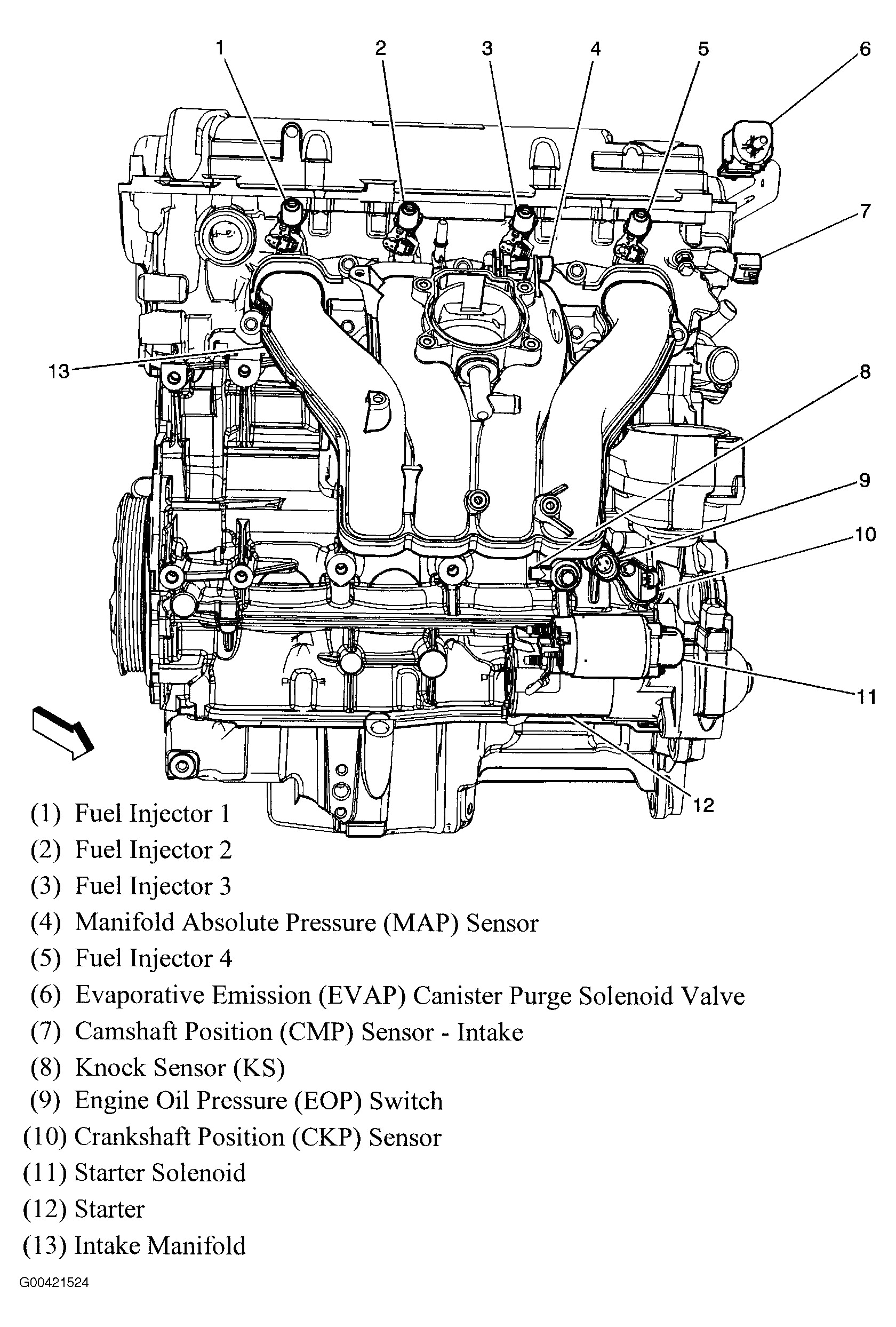 1
2
3
4
5
6
7
13
8
9
10
11
12

(1) Fuel Injector 1
(2) Fuel Injector 2
(3) Fuel Injector 3
(4) Manifold Absolute Pressure (MAP) Sensor
(5) Fuel Injector 4
(6) Evaporative Emission (EVAP) Canister Purge Solenoid Valve
(7) Camshaft Position (CMP) Sensor - Intake
(8) Knock Sensor (KS)
(9) Engine Oil Pressure (EOP) Switch
(10) Crankshaft Position (CKP) Sensor
(11) Starter Solenoid
(12) Starter
(13) Intake Manifold

G00421524