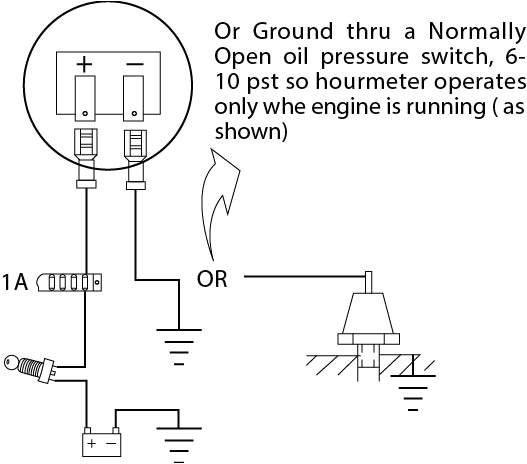 + −

Or Ground thru a Normally Open oil pressure switch, 6-10 pst so hourmeter operates only whe engine is running ( as shown)

1A

OR

+ −