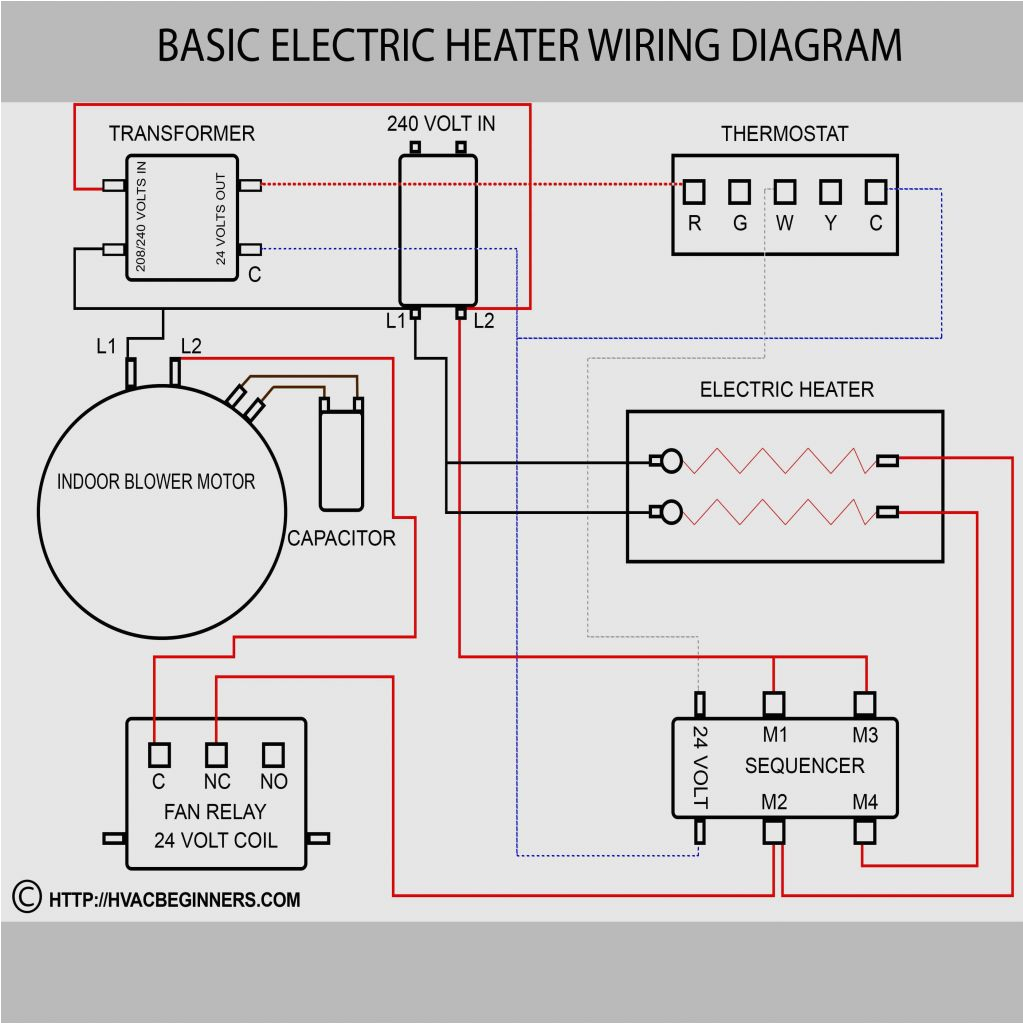 BASIC ELECTRIC HEATER WIRING DIAGRAM

TRANSFORMER

208/240 VOLTS IN

24 VOLTS OUT

C

240 VOLT IN

L1

L2

THERMOSTAT

R G W Y C

L1

L2

INDOOR BLOWER MOTOR

CAPACITOR

ELECTRIC HEATER

C NC NO

FAN RELAY
24 VOLT COIL

24 VOLT

M1

M3

SEQUENCER

M2

M4

© HTTP://HVACBEGINNERS.COM