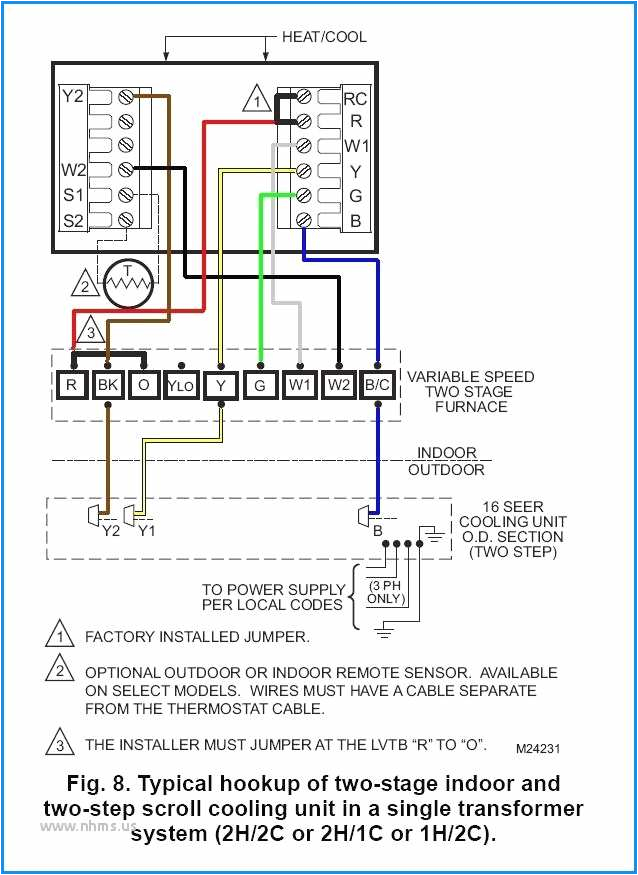 HEAT/COOL

Y2
W2
S1
S2

1
RC
R
W1
Y
G
B

2
T

3

R
BK
O
YLO
Y
G
W1
W2
B/C

VARIABLE SPEED TWO STAGE FURNACE

INDOOR
OUTDOOR

Y2
Y1
B

16 SEER COOLING UNIT O.D. SECTION (TWO STEP)

TO POWER SUPPLY PER LOCAL CODES

(3 PH ONLY)

1 FACTORY INSTALLED JUMPER.

2 OPTIONAL OUTDOOR OR INDOOR REMOTE SENSOR. AVAILABLE ON SELECT MODELS. WIRES MUST HAVE A CABLE SEPARATE FROM THE THERMOSTAT CABLE.

3 THE INSTALLER MUST JUMPER AT THE LVTB “R” TO “O”.

M24231

Fig. 8. Typical hookup of two-stage indoor and two-step scroll cooling unit in a single transformer system (2H/2C or 2H/1C or 1H/2C).

www.nhms.us