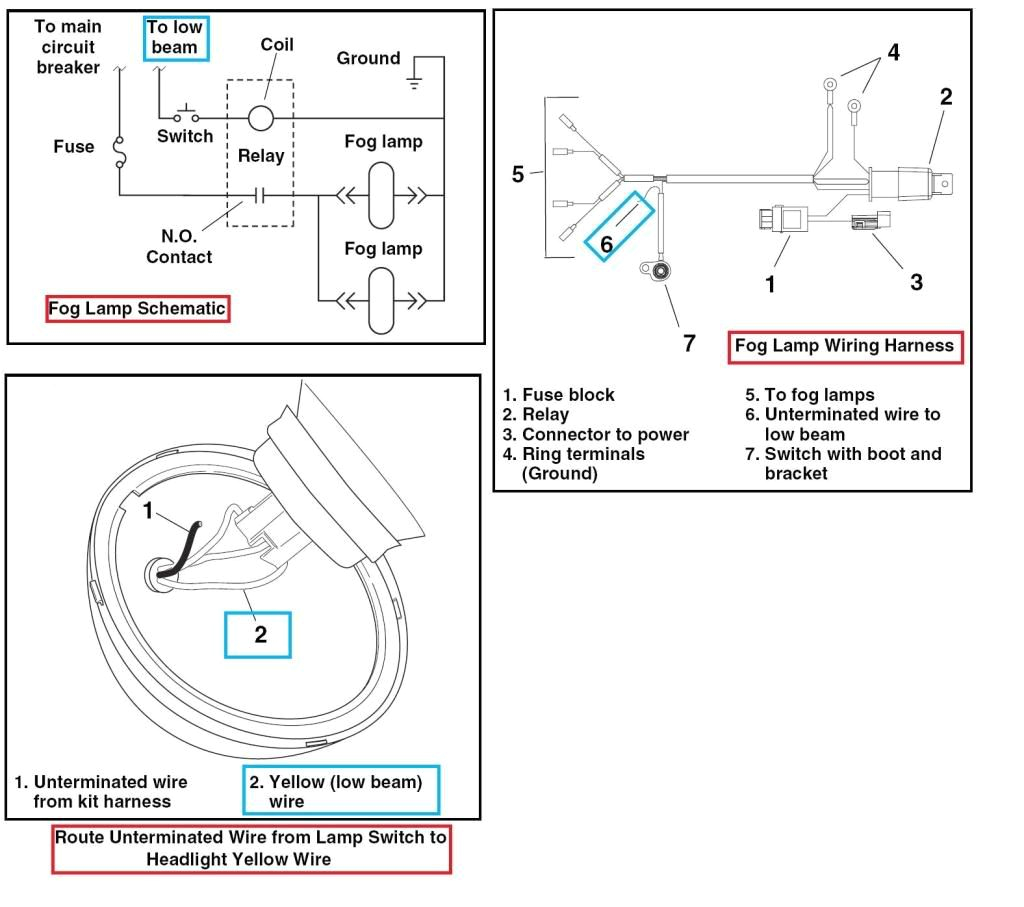 To main circuit breaker

To low beam

Coil

Ground

Fuse

Switch

Relay

Fog lamp

N.O. Contact

Fog lamp

Fog Lamp Schematic

4

2

5

6

1

3

7

Fog Lamp Wiring Harness

1. Fuse block
2. Relay
3. Connector to power
4. Ring terminals (Ground)

5. To fog lamps
6. Unterminated wire to low beam
7. Switch with boot and bracket

1

2

1. Unterminated wire from kit harness

2. Yellow (low beam) wire

Route Unterminated Wire from Lamp Switch to Headlight Yellow Wire